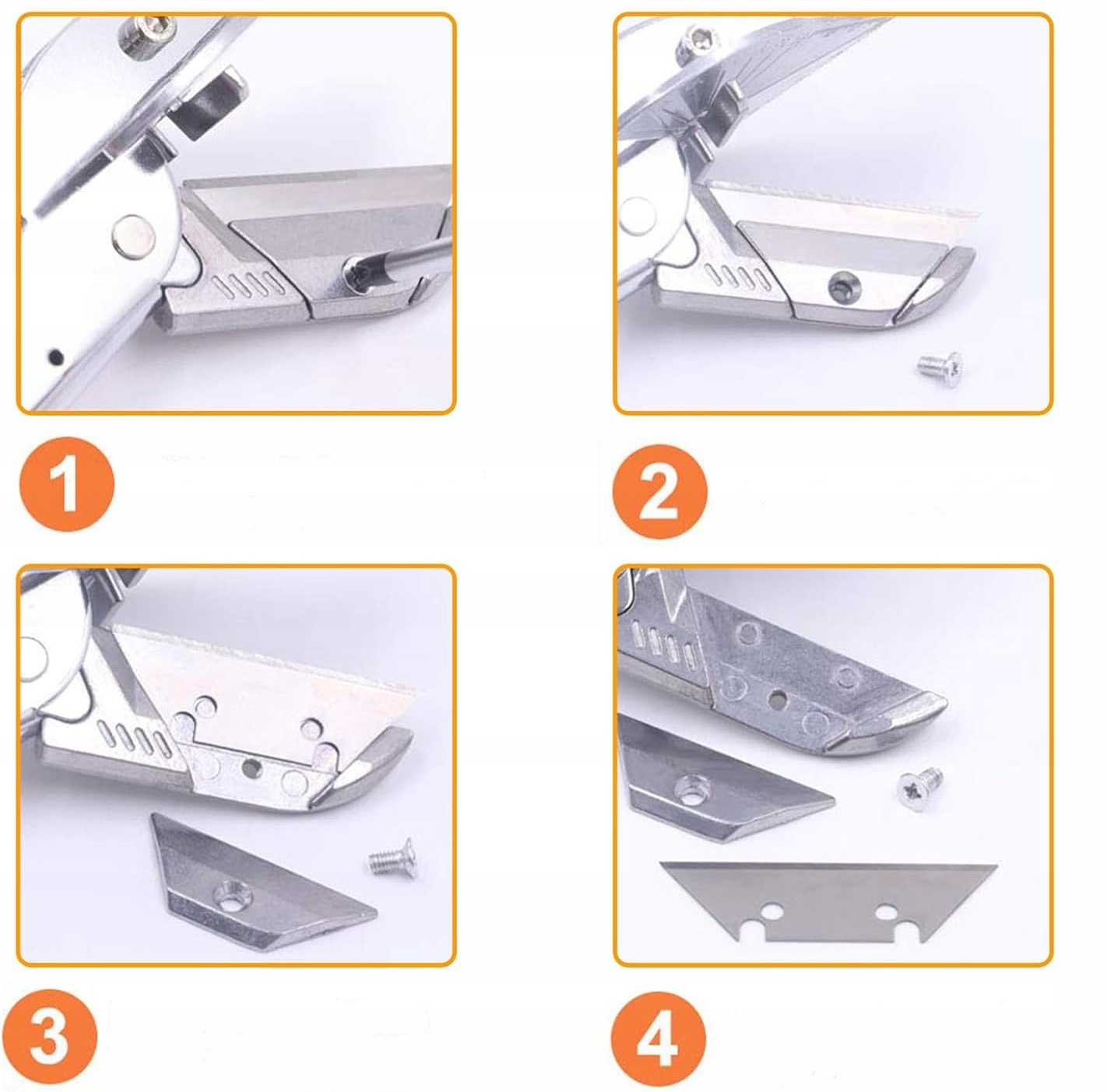 1

2

3

4