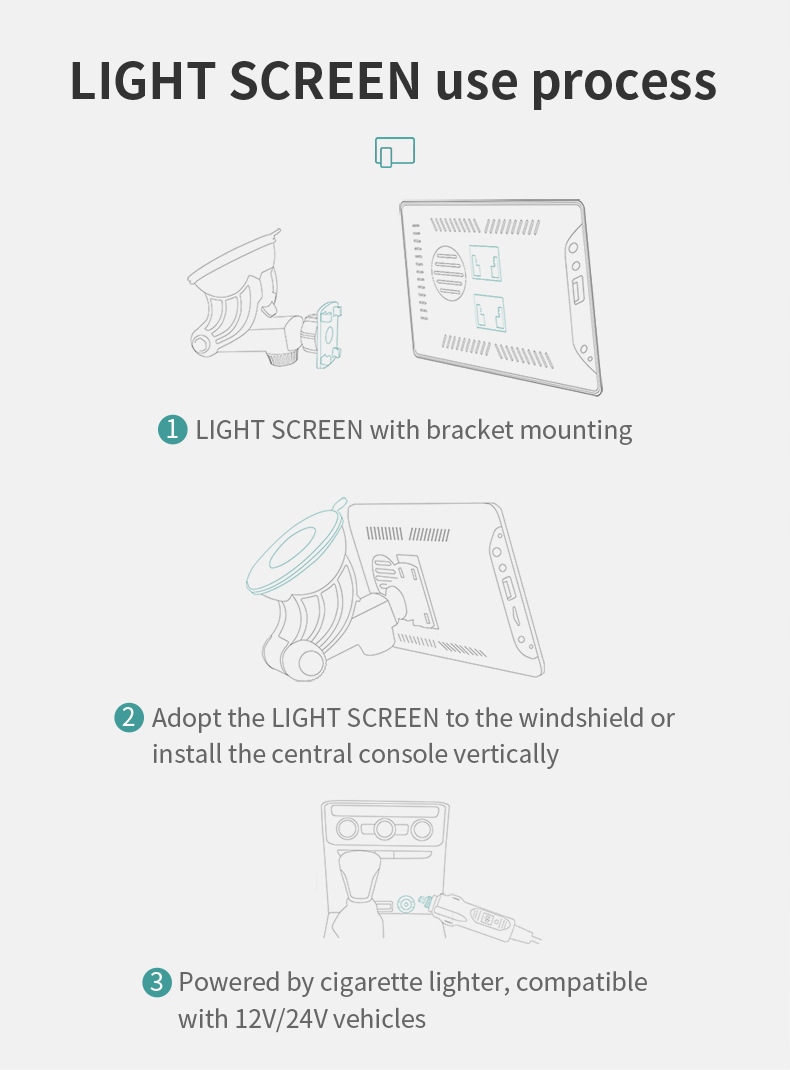 LIGHT SCREEN use process

1 LIGHT SCREEN with bracket mounting

2 Adopt the LIGHT SCREEN to the windshield or install the central console vertically

3 Powered by cigarette lighter, compatible with 12V/24V vehicles