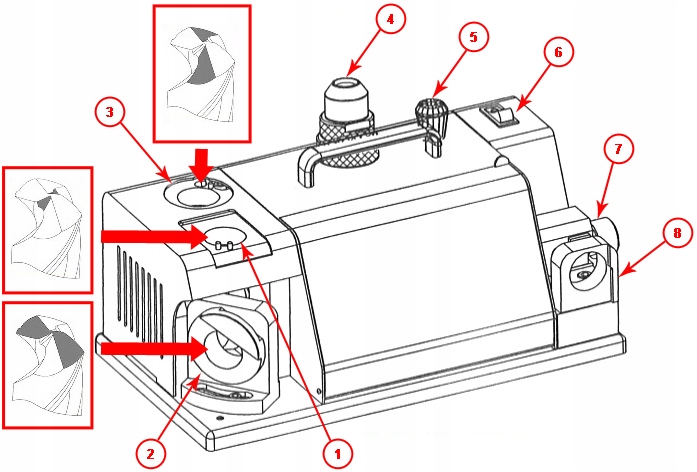 4
5
6
3
7
8
2
1