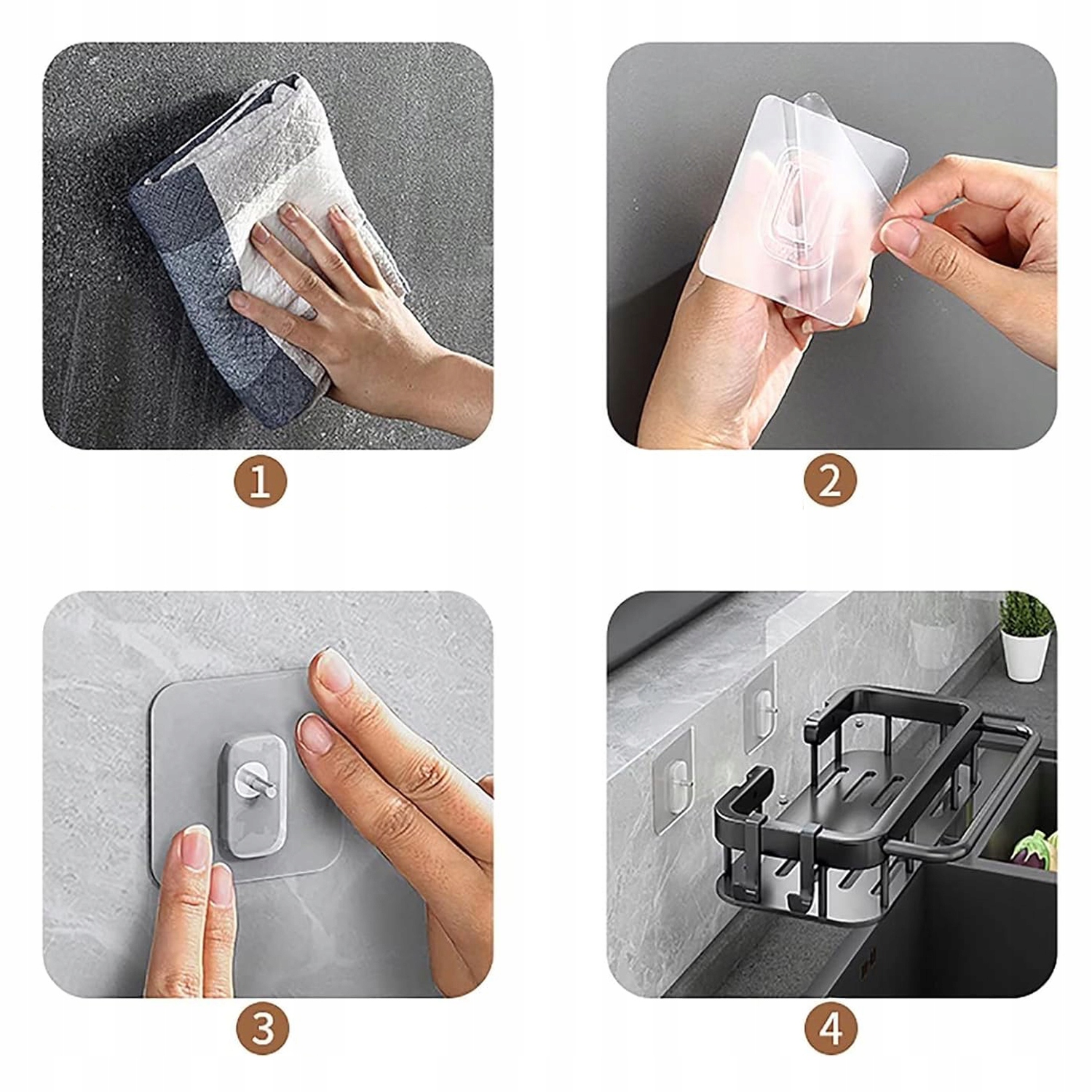 1

2

3

4