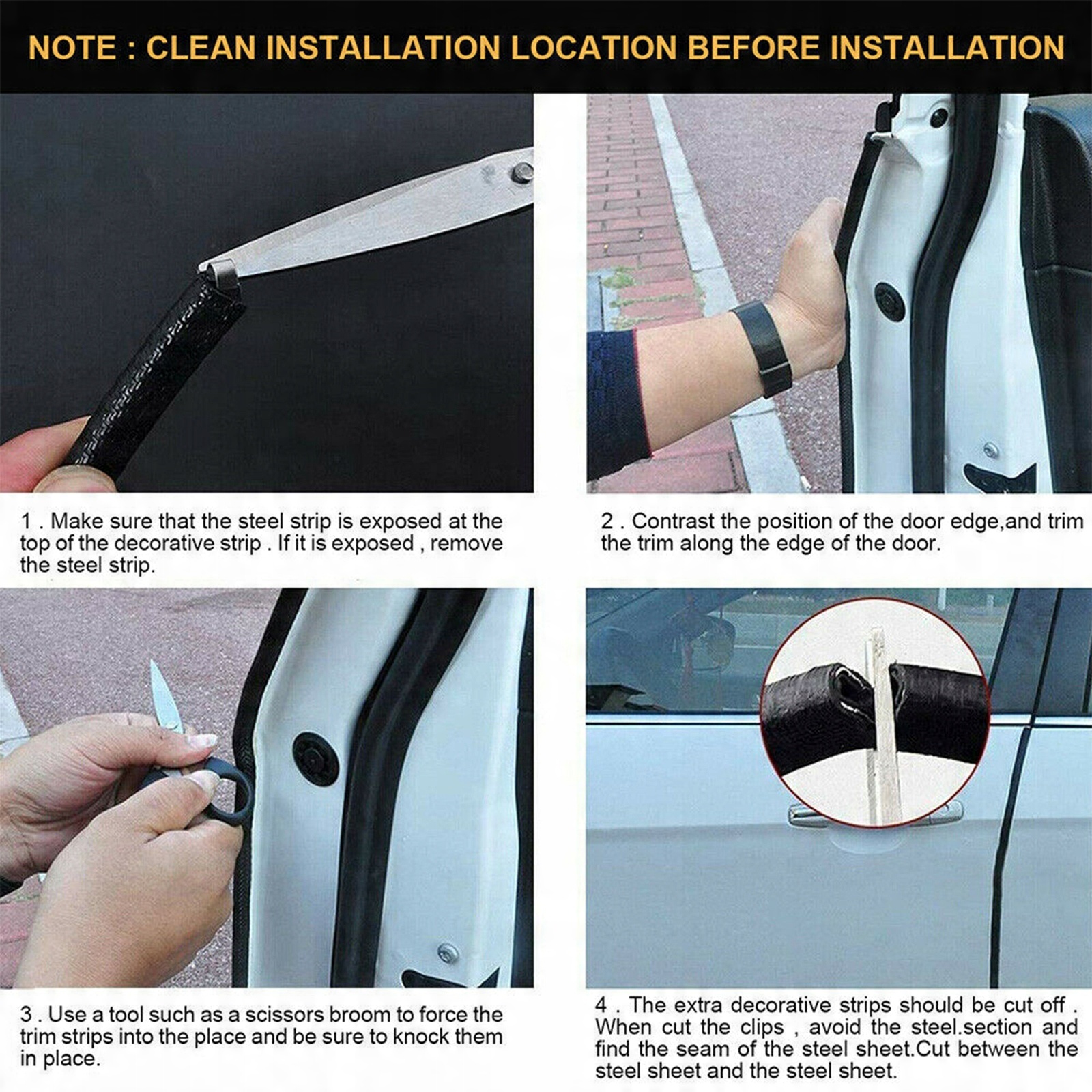 NOTE : CLEAN INSTALLATION LOCATION BEFORE INSTALLATION

1 . Make sure that the steel strip is exposed at the top of the decorative strip . If it is exposed , remove the steel strip.

2 . Contrast the position of the door edge,and trim the trim along the edge of the door.

3 . Use a tool such as a scissors broom to force the trim strips into the place and be sure to knock them in place.

4 . The extra decorative strips should be cut off . When cut the clips , avoid the steel.section and find the seam of the steel sheet.Cut between the steel sheet and the steel sheet.