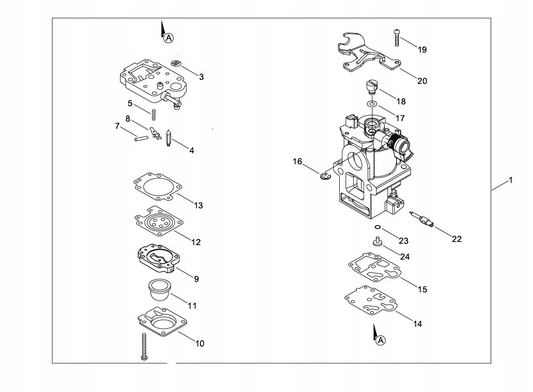 A
3
5
8
7
4
13
12
9
11
10
19
20
18
17
16
1
22
23
24
15
14
A