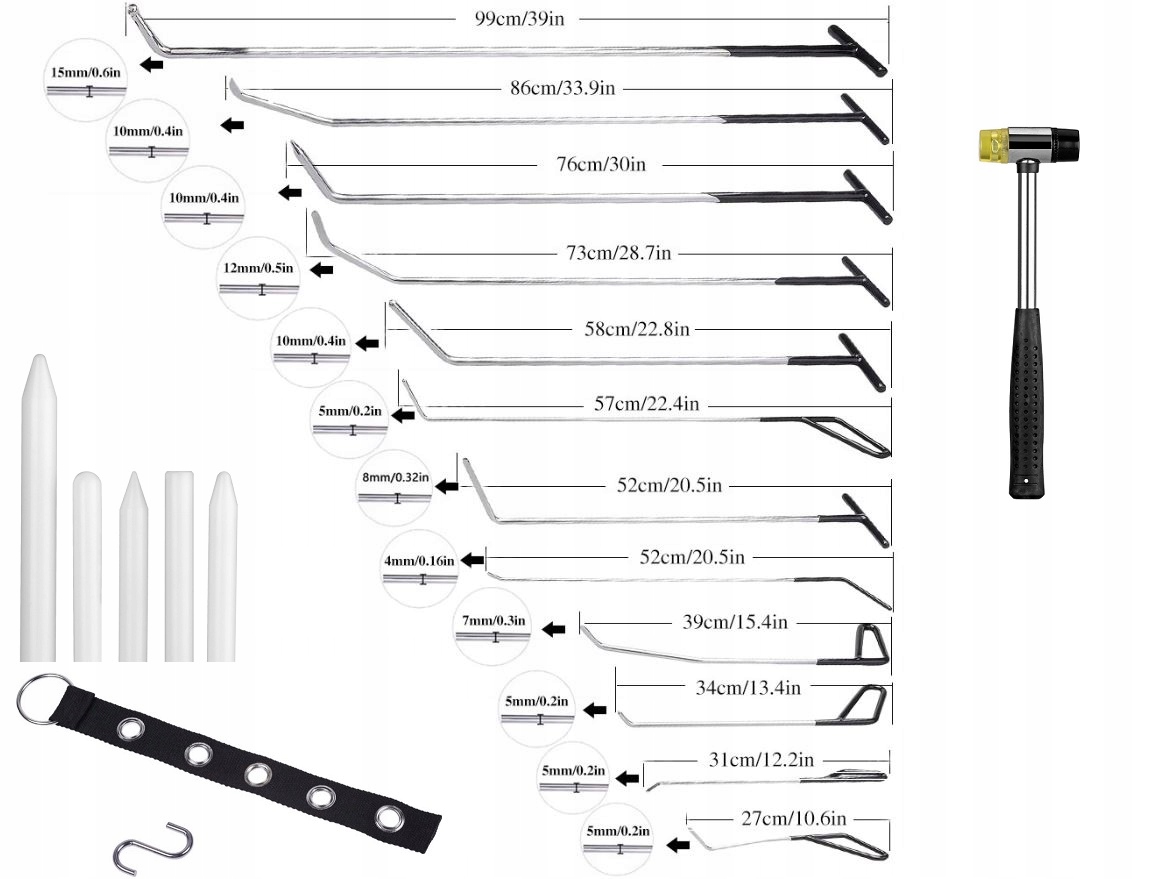 99cm/39in
15mm/0.6in
86cm/33.9in
10mm/0.4in
76cm/30in
10mm/0.4in
73cm/28.7in
12mm/0.5in
58cm/22.8in
10mm/0.4in
57cm/22.4in
5mm/0.2in
52cm/20.5in
8mm/0.32in
52cm/20.5in
4mm/0.16in
39cm/15.4in
7mm/0.3in
34cm/13.4in
5mm/0.2in
31cm/12.2in
5mm/0.2in
27cm/10.6in
5mm/0.2in