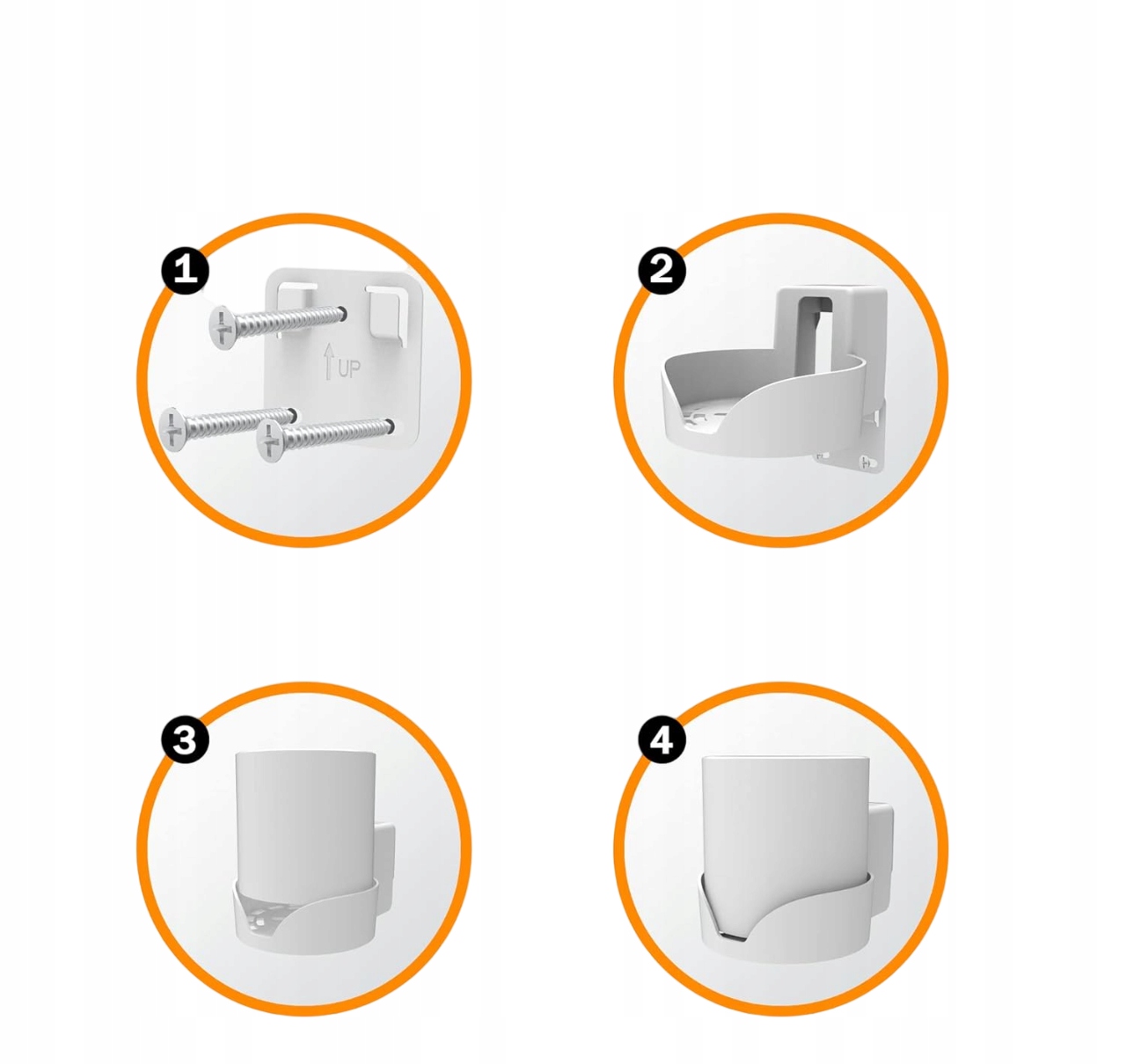 1
UP
2
3
4