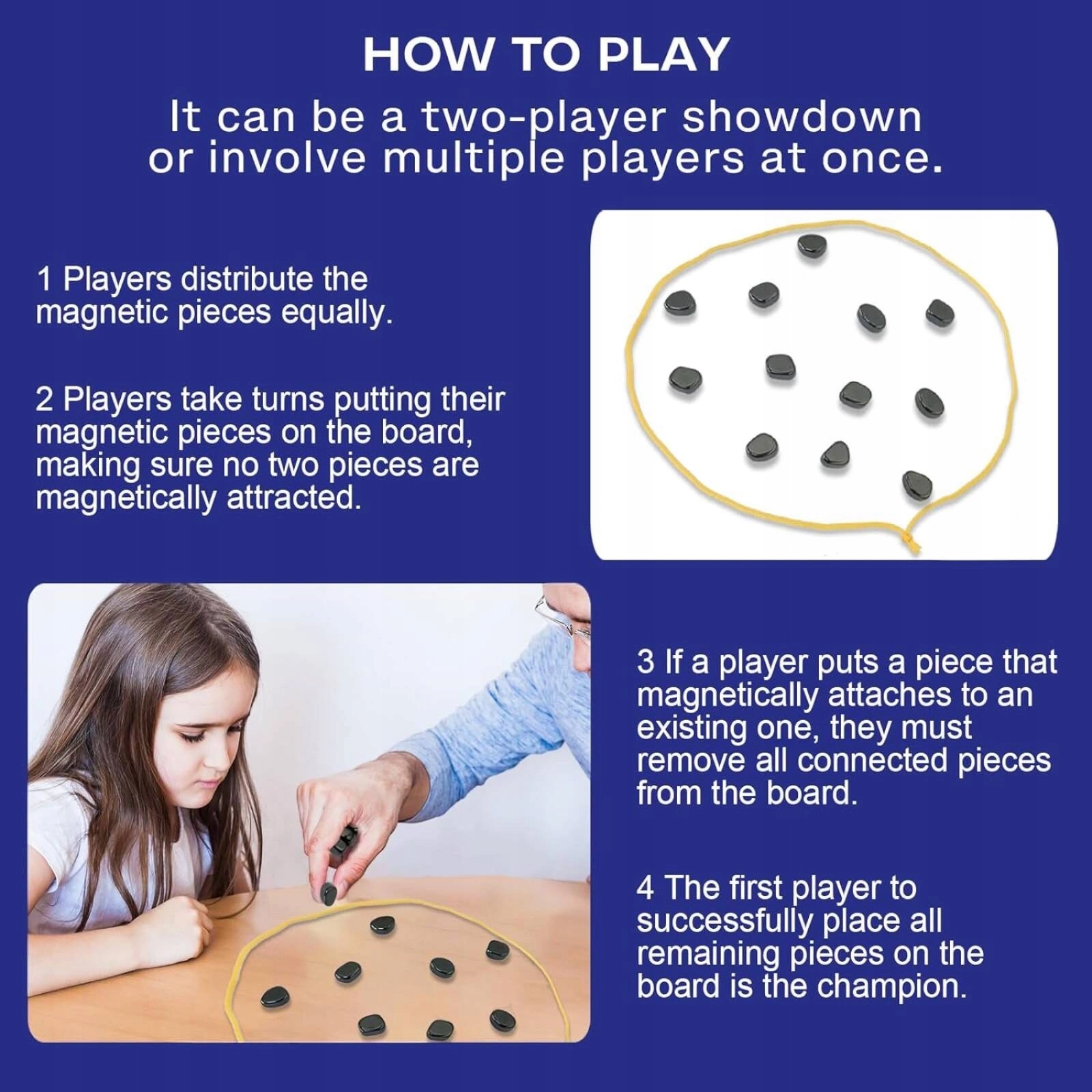 HOW TO PLAY

It can be a two-player showdown or involve multiple players at once.

1 Players distribute the magnetic pieces equally.

2 Players take turns putting their magnetic pieces on the board, making sure no two pieces are magnetically attracted.

3 If a player puts a piece that magnetically attaches to an existing one, they must remove all connected pieces from the board.

4 The first player to successfully place all remaining pieces on the board is the champion.