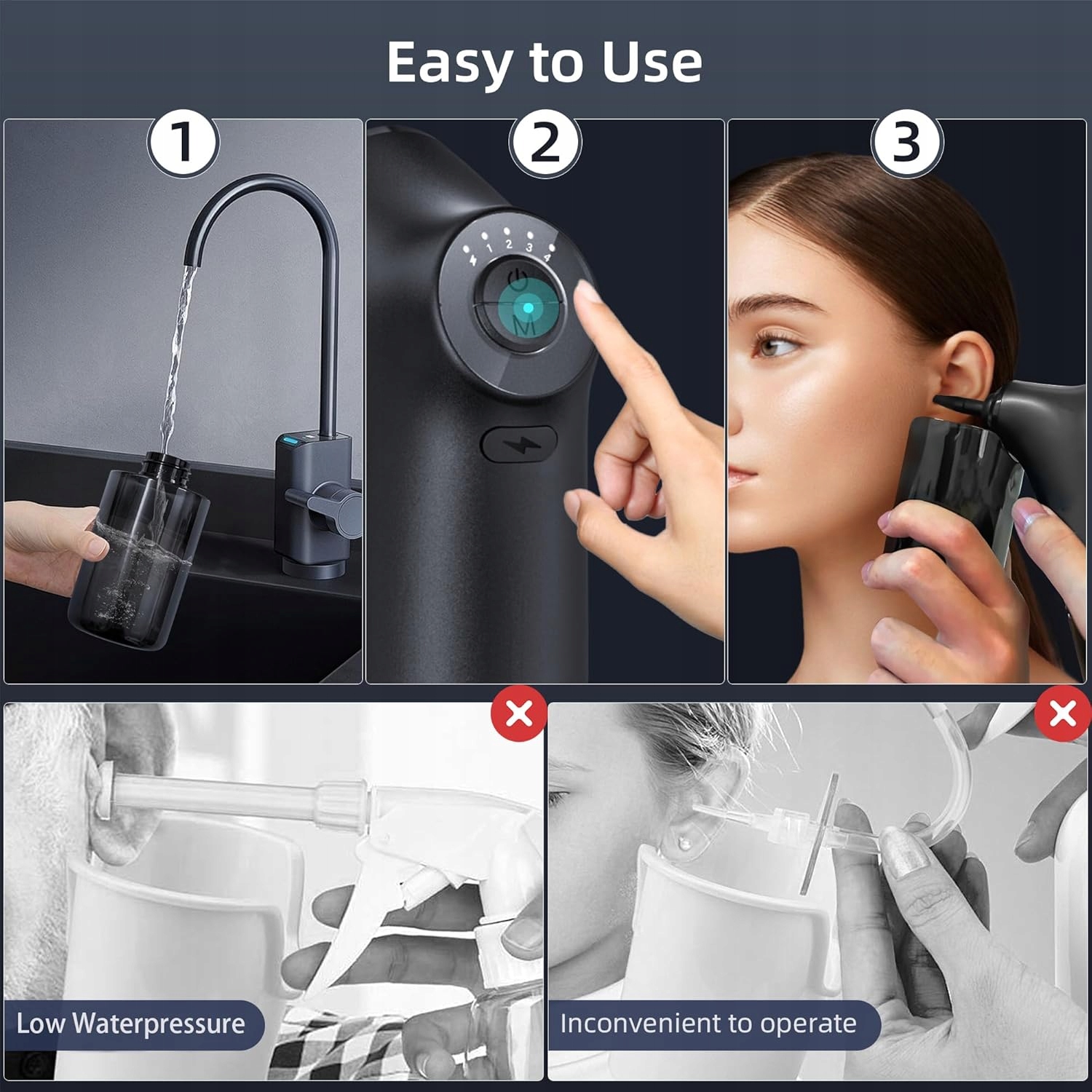 Easy to Use

1

2

1 2 3 4

M

3

Low Waterpressure

Inconvenient to operate