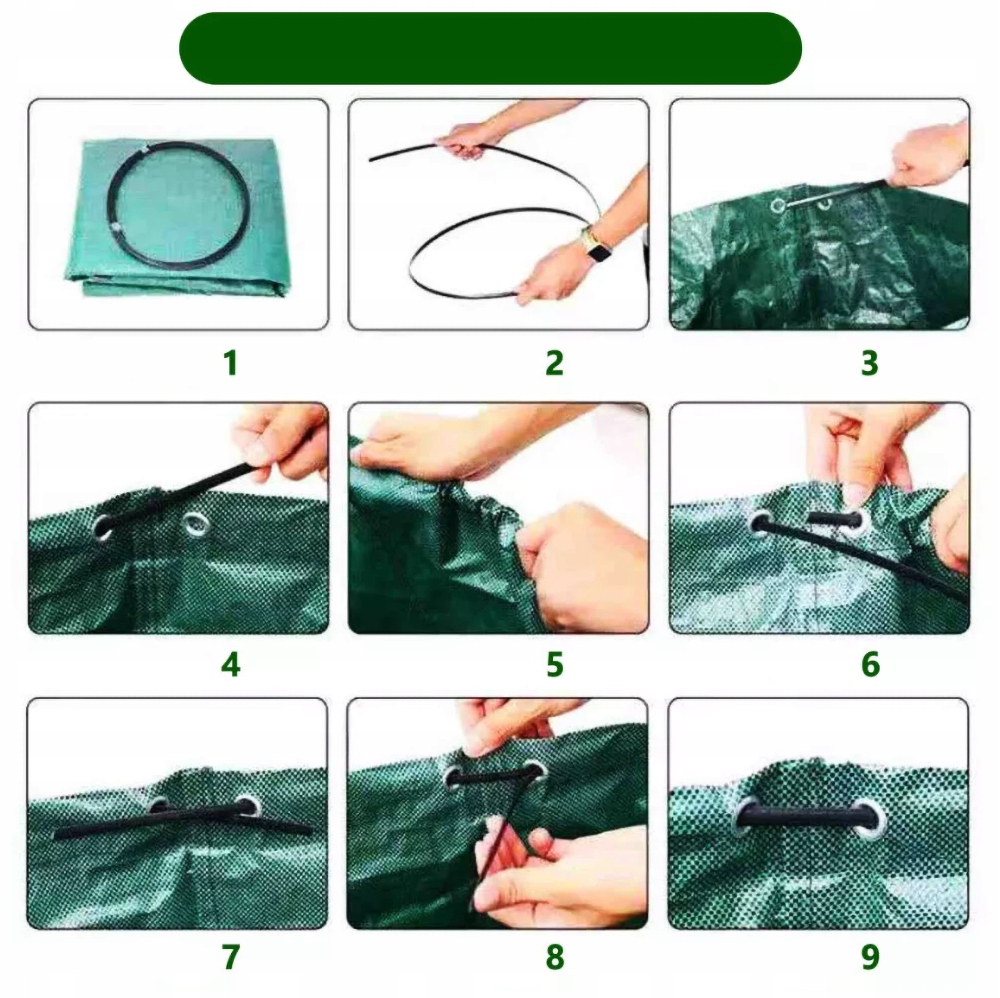 1

2

3

4

5

6

7

8

9