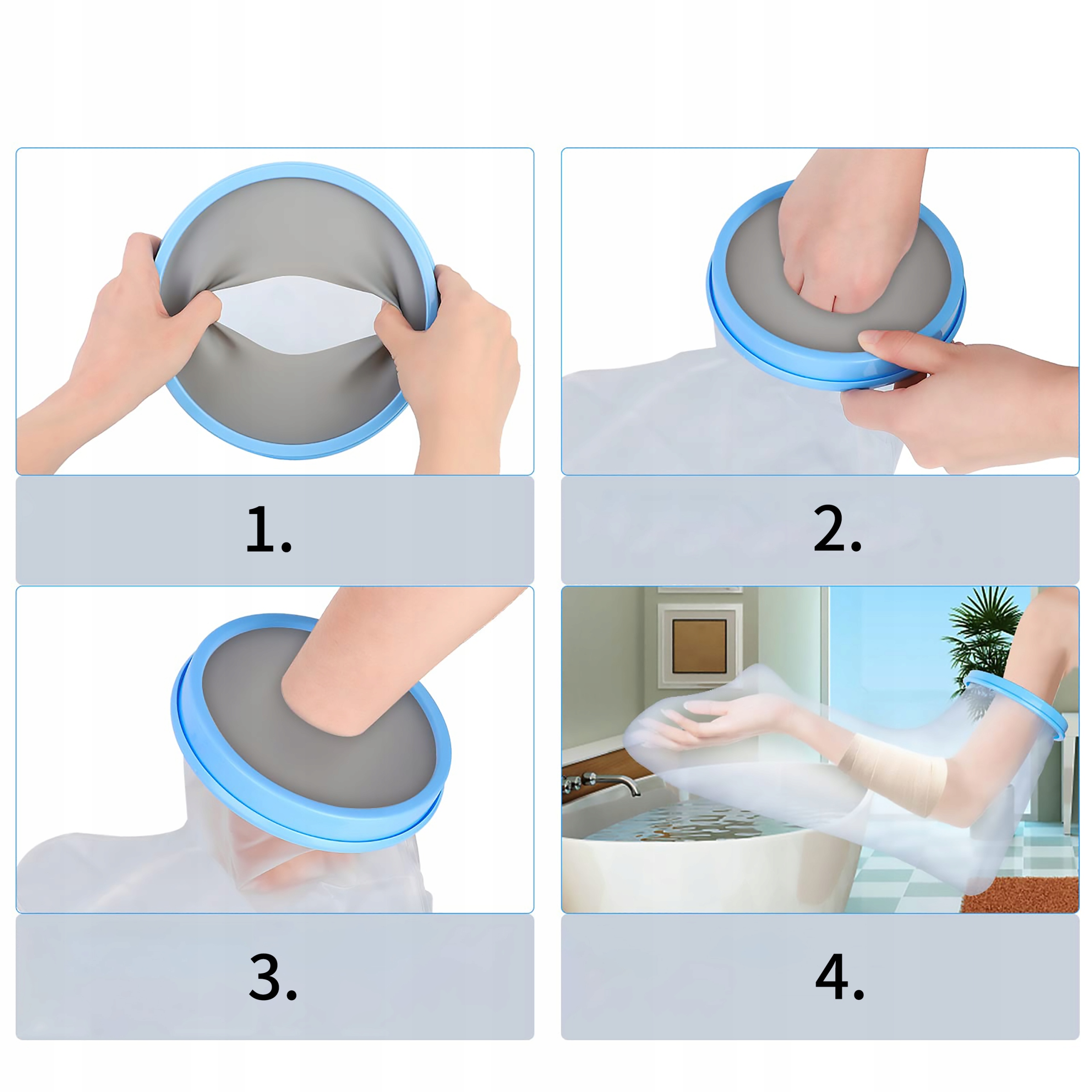 1.

2.

3.

4.