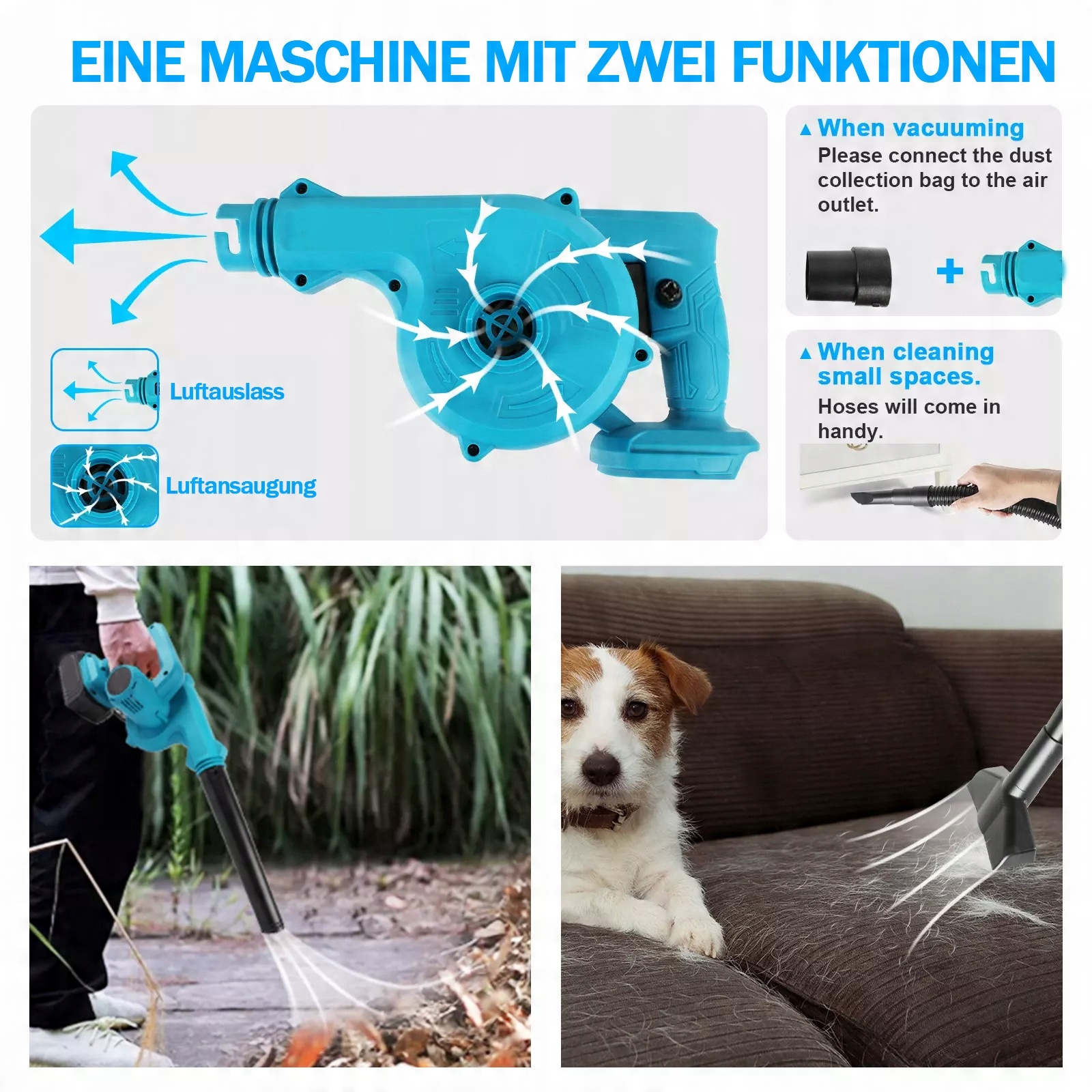 EINE MASCHINE MIT ZWEI FUNKTIONEN

Luftauslass

Luftansaugung

▲ When vacuuming
Please connect the dust collection bag to the air outlet.

+

▲ When cleaning small spaces.
Hoses will come in handy.