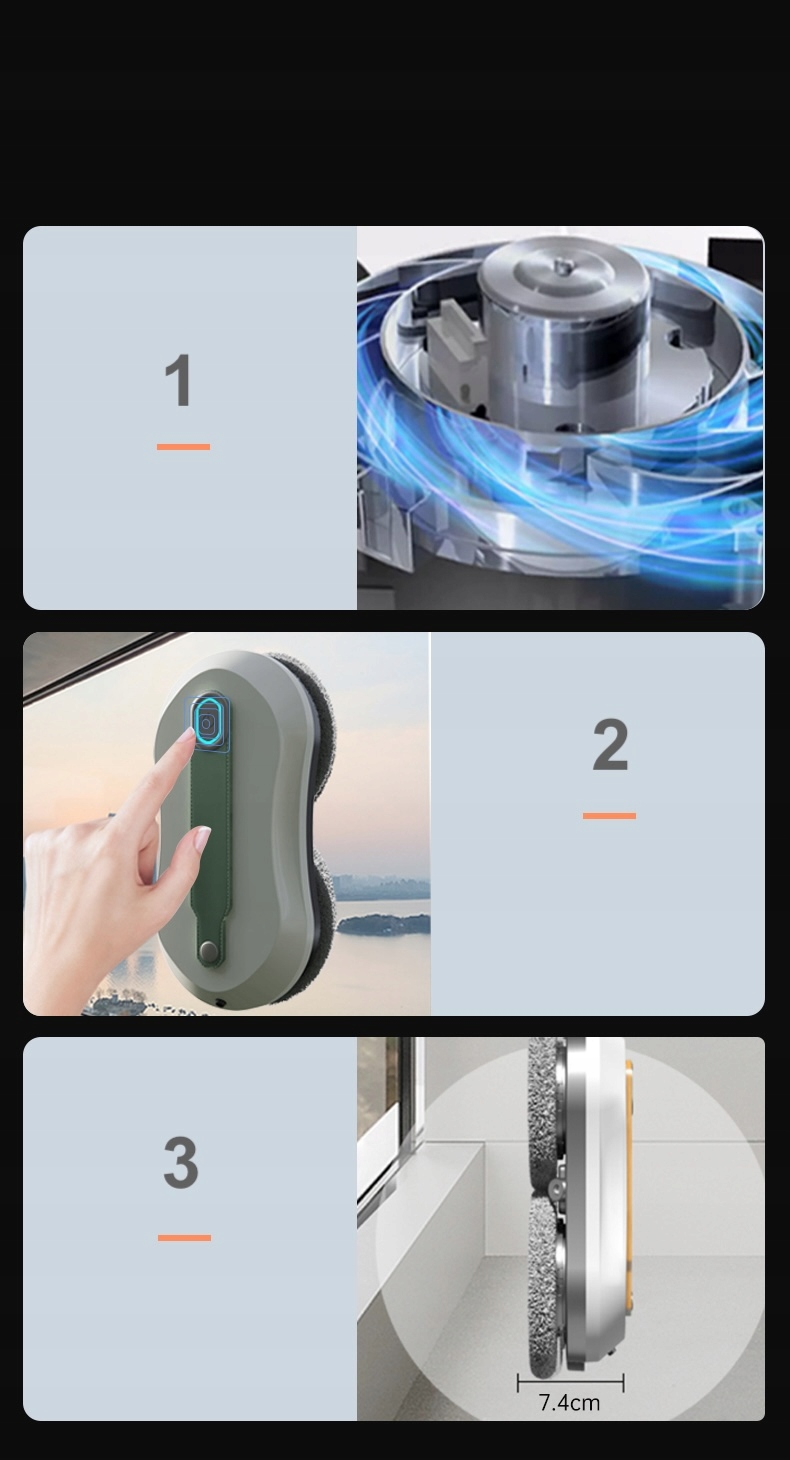 1

2

3

7.4cm