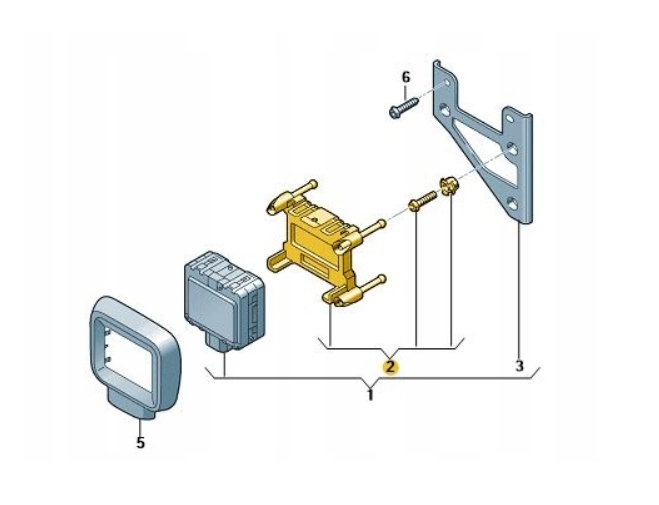 6
2
3
1
5