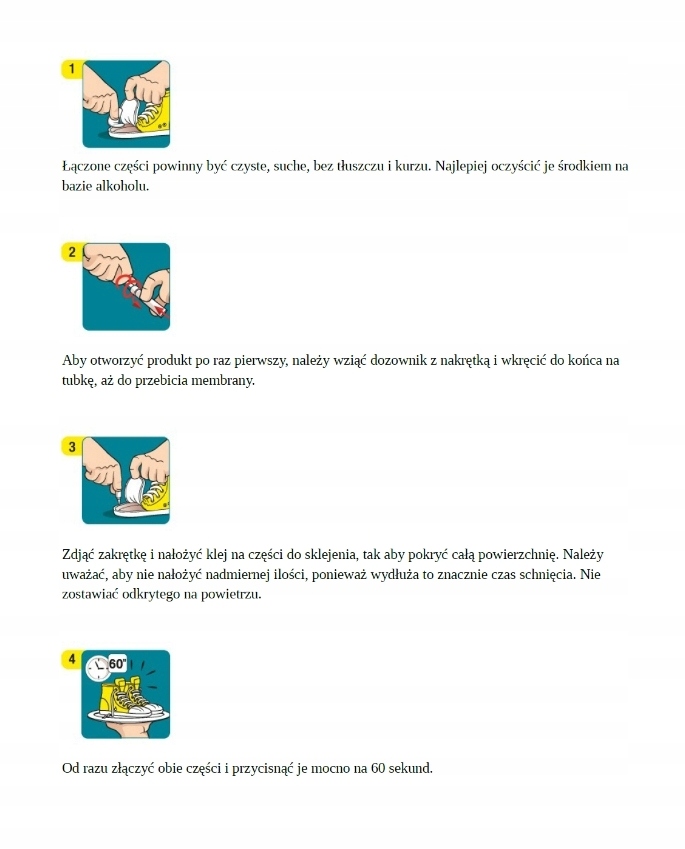 1

Łączone części powinny być czyste, suche, bez tłuszczu i kurzu. Najlepiej oczyścić je środkiem na bazie alkoholu.

2

Aby otworzyć produkt po raz pierwszy, należy wziąć dozownik z nakrętką i wkręcić do końca na tubkę, aż do przebicia membrany.

3

Zdjąć zakrętkę i nałożyć klej na części do sklejenia, tak aby pokryć całą powierzchnię. Należy uważać, aby nie nałożyć nadmiernej ilości, ponieważ wydłuża to znacznie czas schnięcia. Nie zostawiać odkrytego na powietrzu.

4

60"

Od razu złączyć obie części i przycisnąć je mocno na 60 sekund.