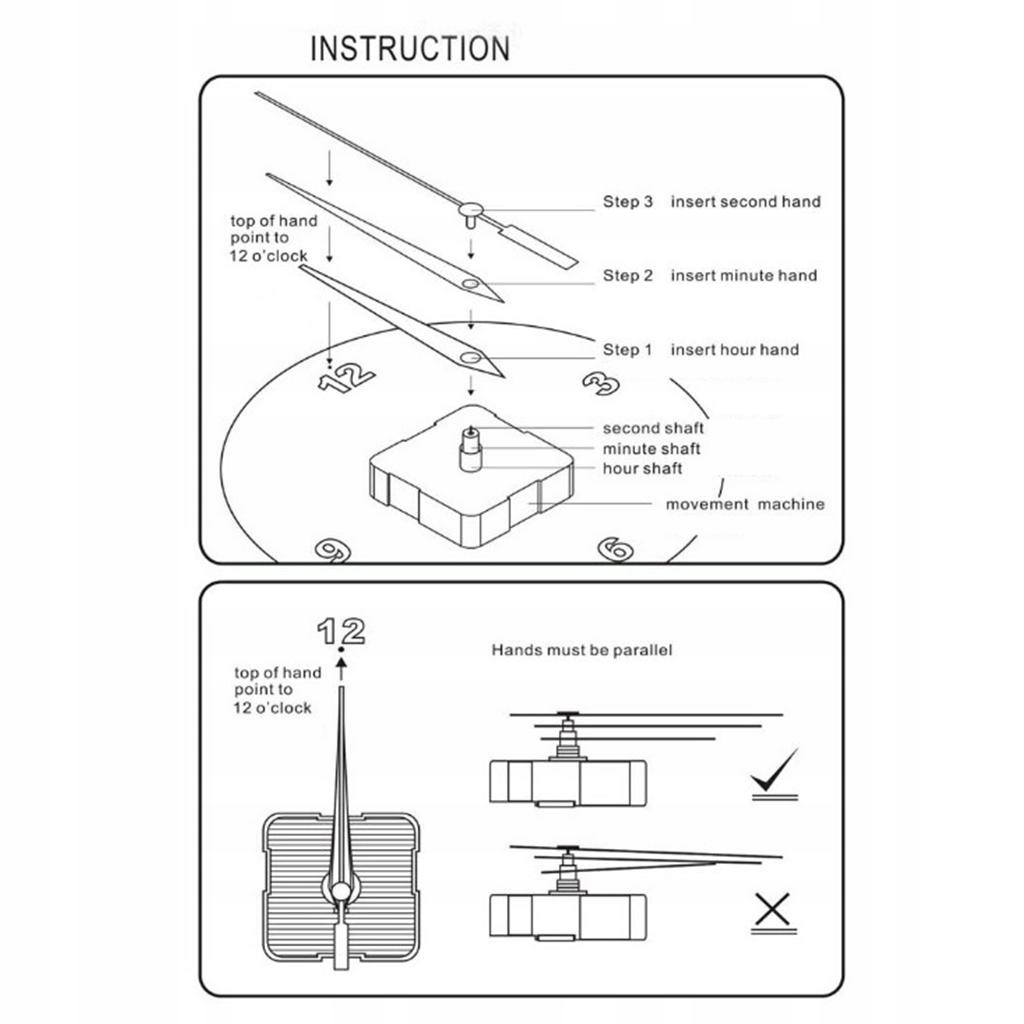 INSTRUCTION

top of hand point to 12 o'clock

Step 3 insert second hand

Step 2 insert minute hand

Step 1 insert hour hand

12

3

second shaft
minute shaft
hour shaft

movement machine

9

6

12

top of hand point to 12 o'clock

Hands must be parallel