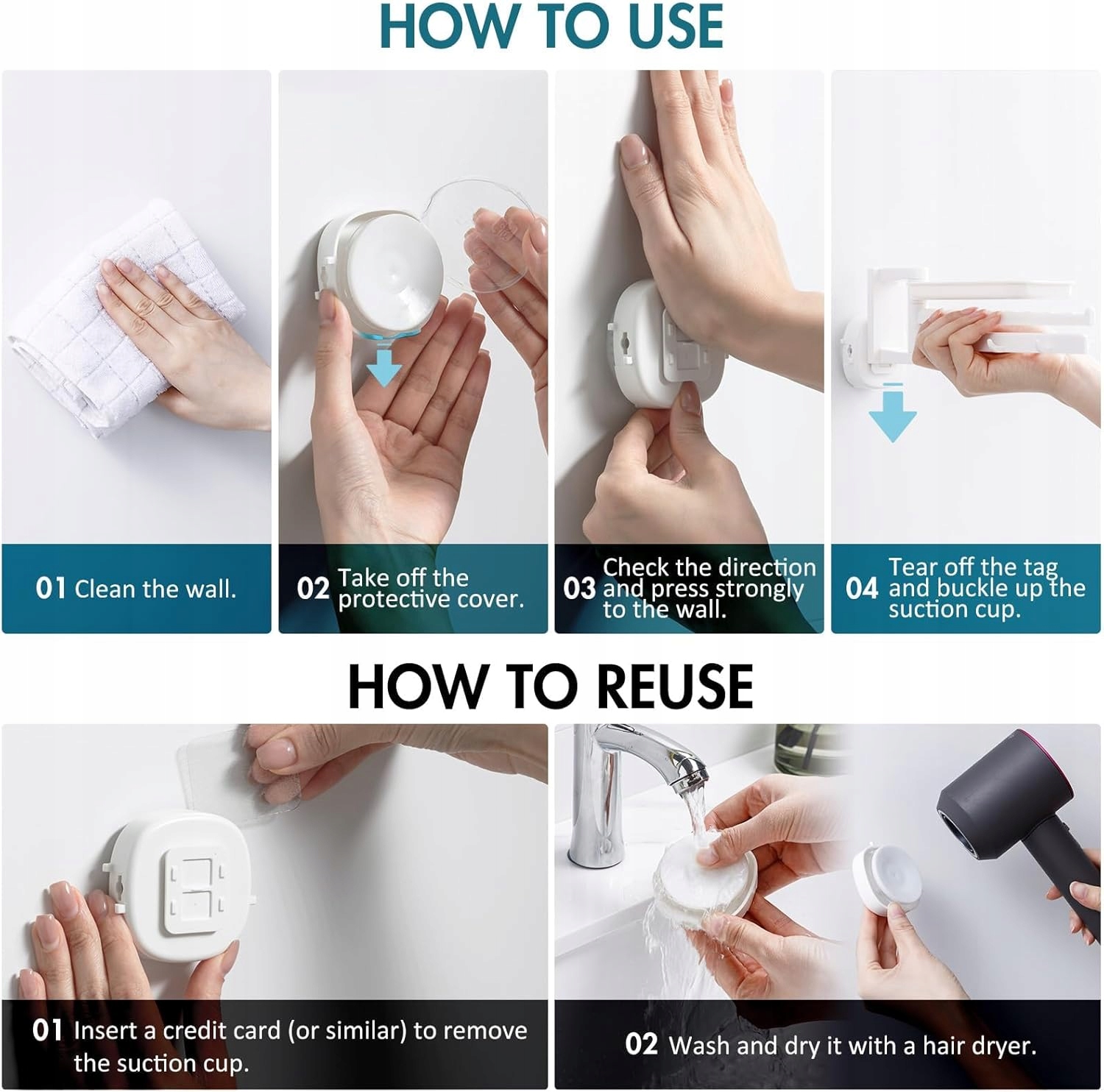 HOW TO USE

01 Clean the wall.

02 Take off the protective cover.

03 Check the direction and press strongly to the wall.

04 Tear off the tag and buckle up the suction cup.

HOW TO REUSE

01 Insert a credit card (or similar) to remove the suction cup.

02 Wash and dry it with a hair dryer.