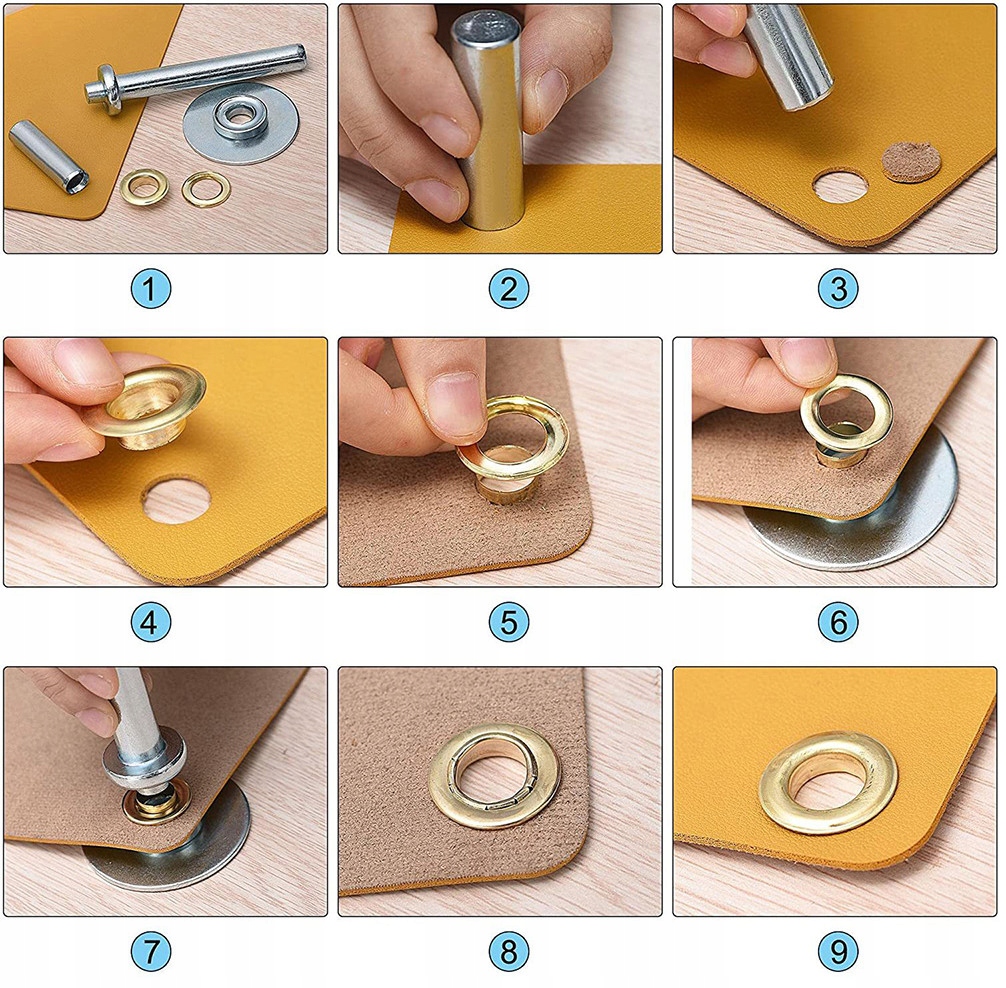 1

2

3

4

5

6

7

8

9