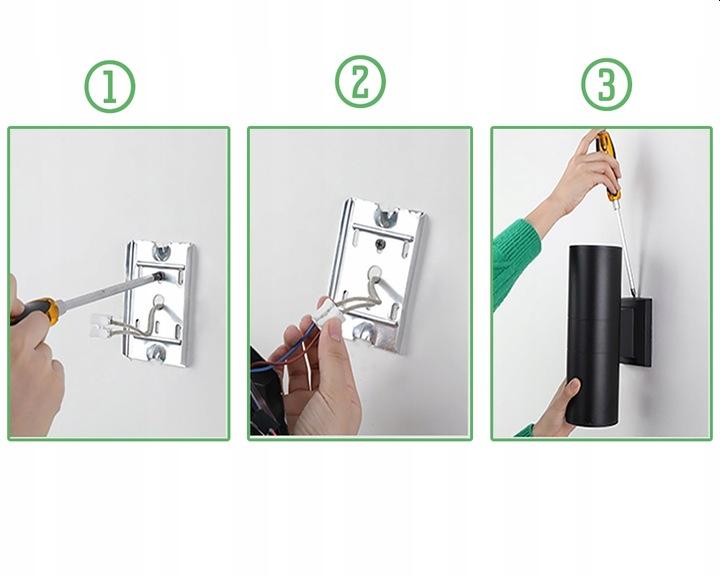 ①

②

③