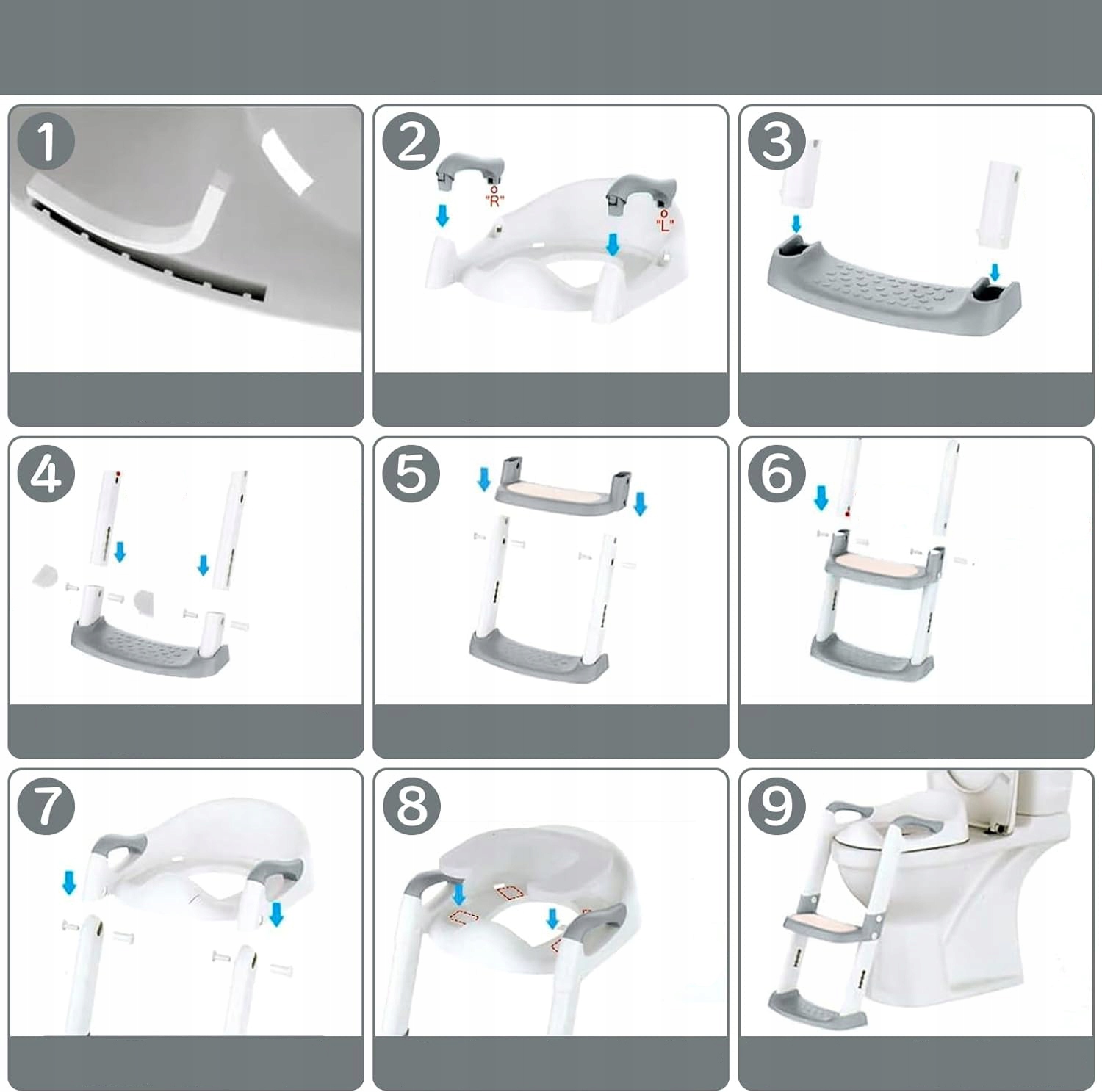 1

2
"R"
"L"

3

4

5

6

7

8

9