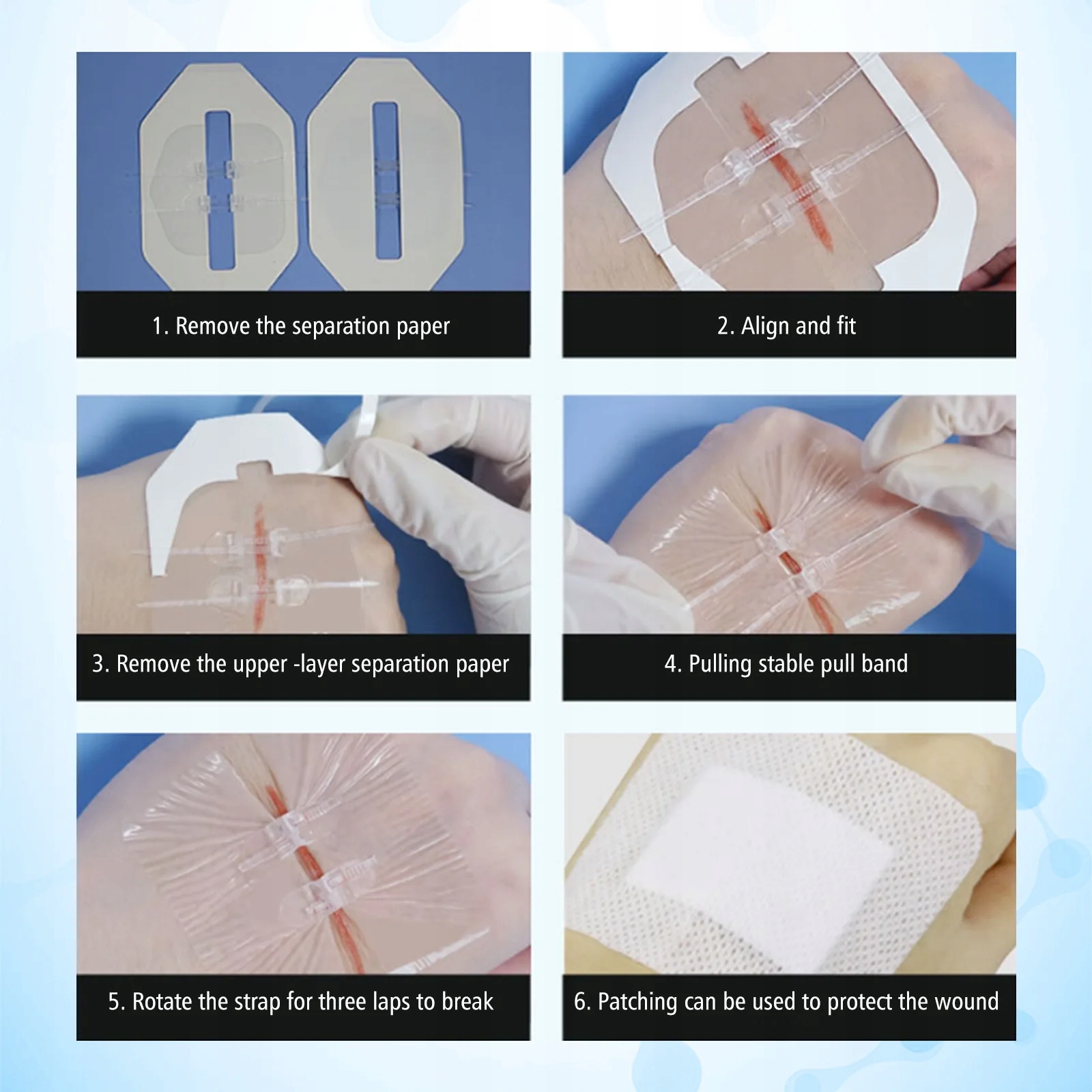 1. Remove the separation paper

2. Align and fit

3. Remove the upper -layer separation paper

4. Pulling stable pull band

5. Rotate the strap for three laps to break

6. Patching can be used to protect the wound