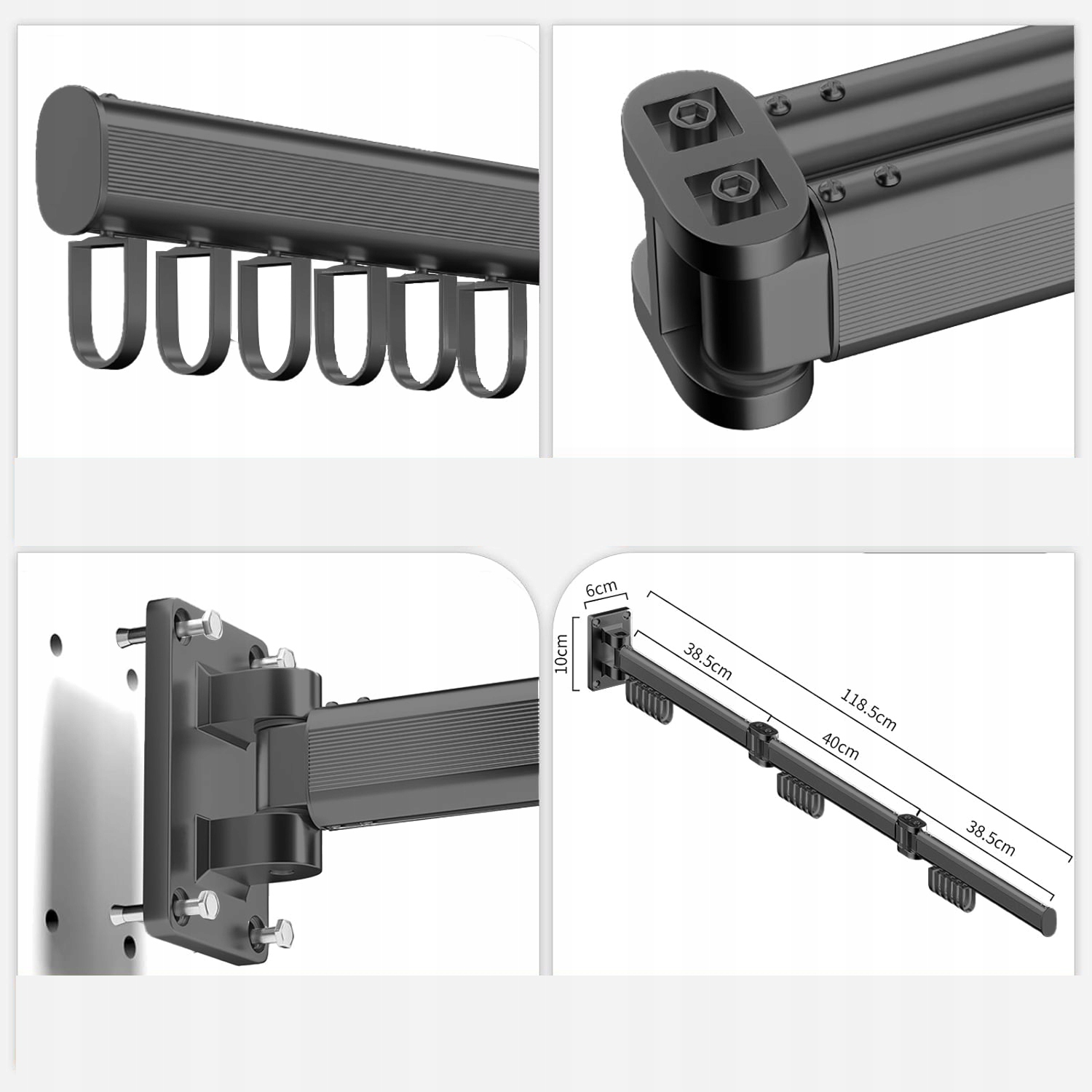 6cm
10cm
38.5cm
118.5cm
40cm
38.5cm