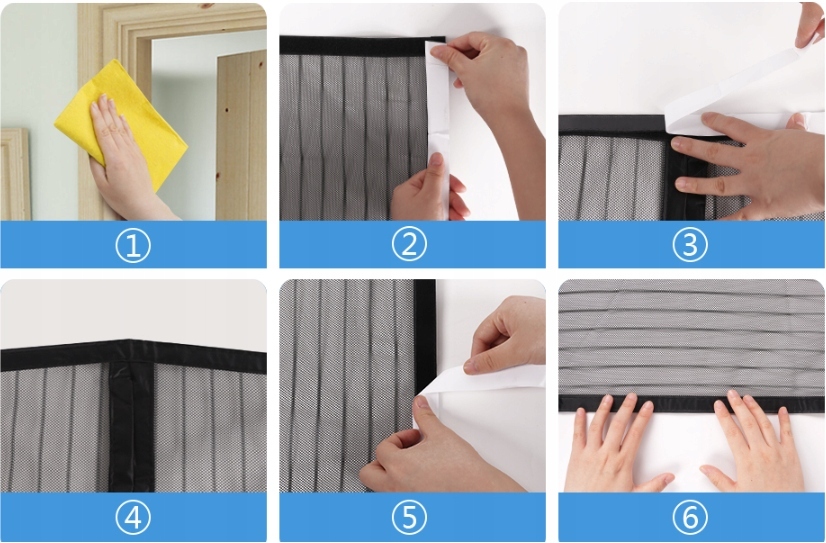 ①

②

③

④

⑤

⑥