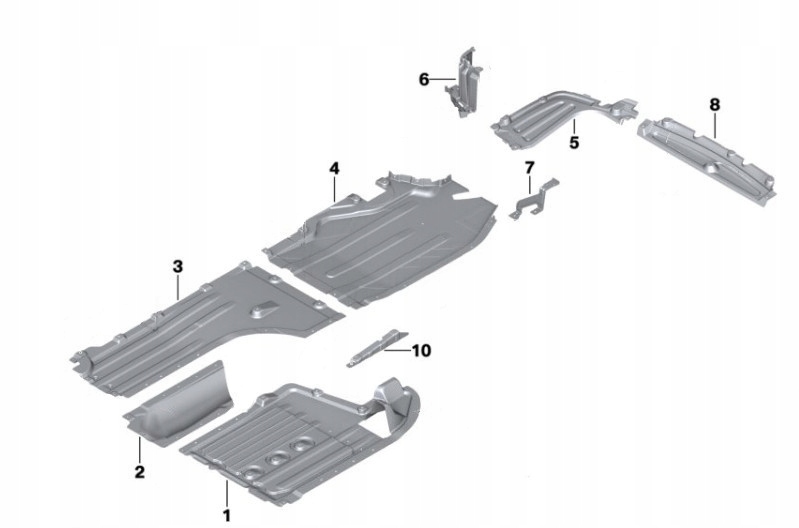 6
8
5
4
7
3
10
2
1