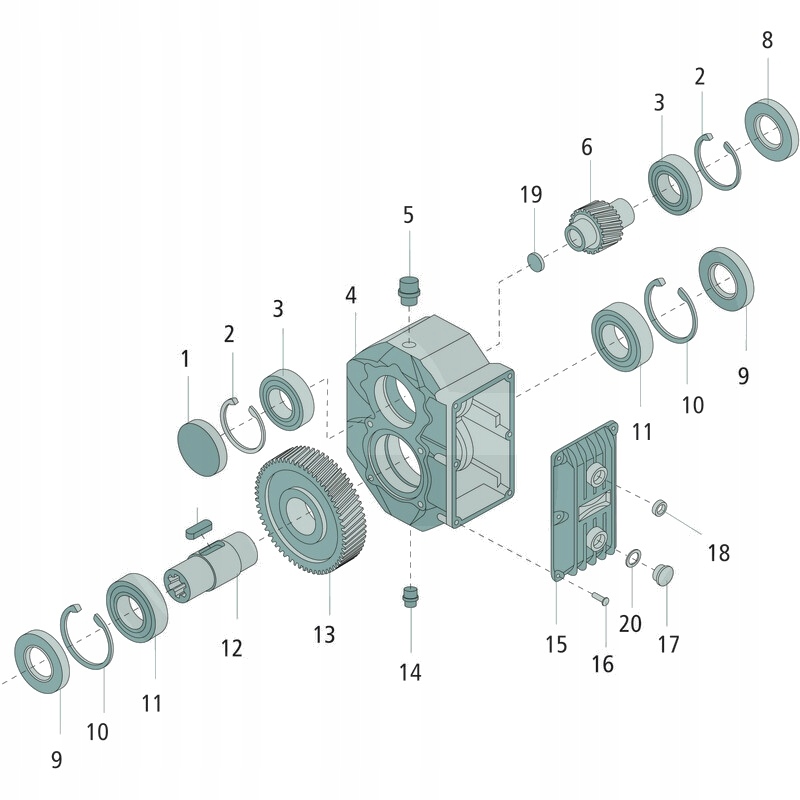 8
2
3
6
19
5
4
3
2
1
9
10
11
18
20
17
16
15
14
13
12
11
10
9