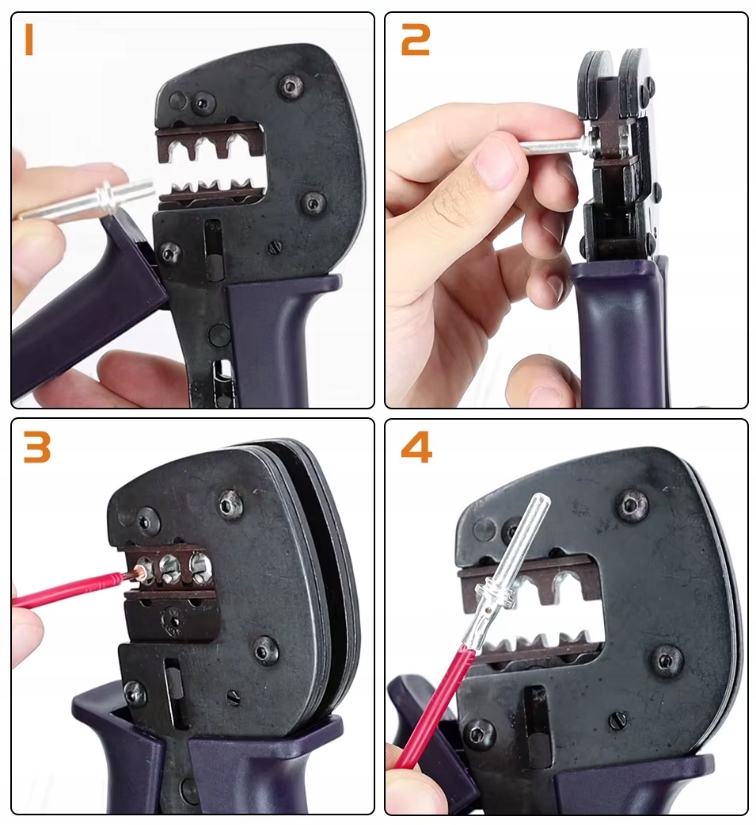 1

2

3

4