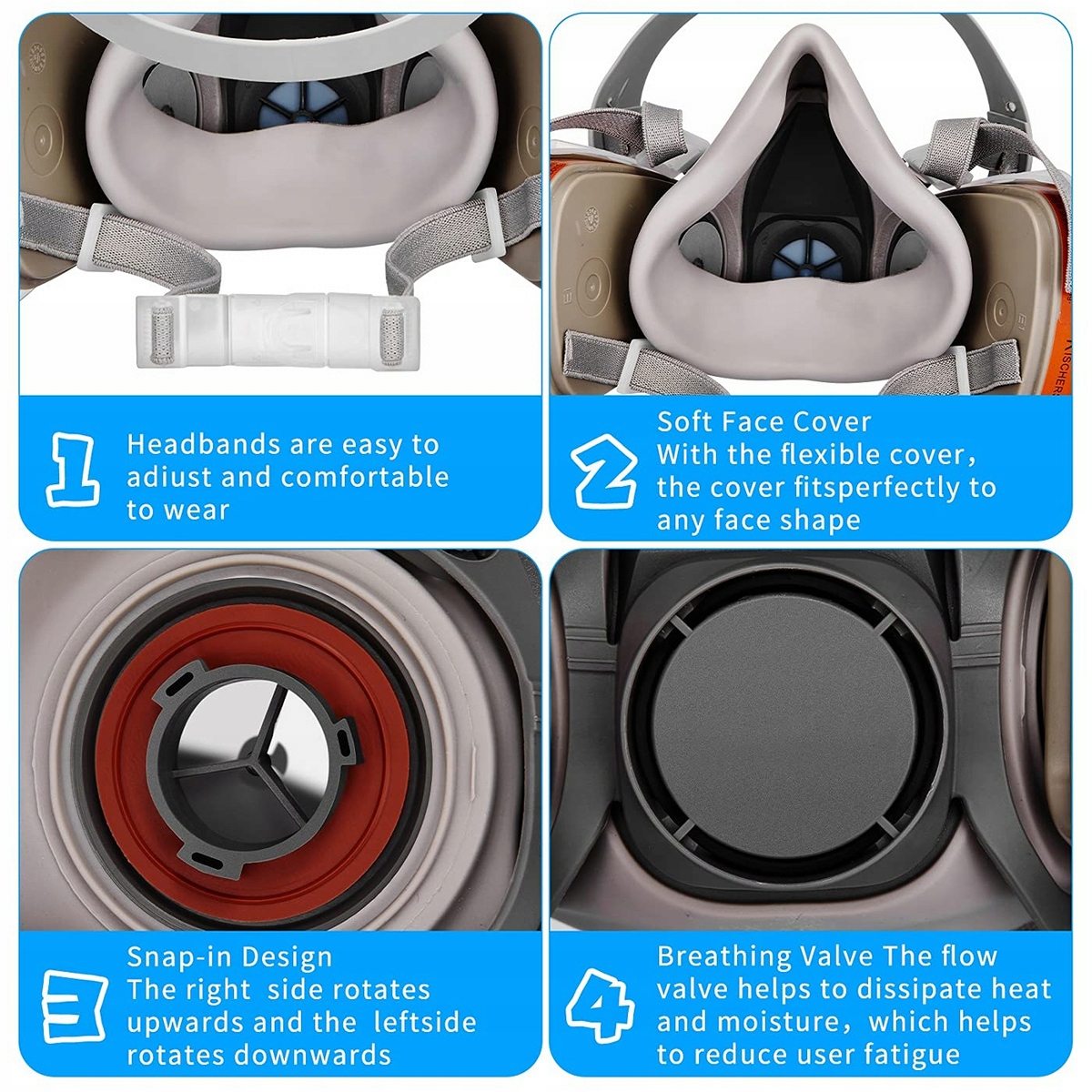 1
Headbands are easy to adiust and comfortable to wear

2
Soft Face Cover
With the flexible cover, the cover fitsperfectly to any face shape

3
Snap-in Design
The right side rotates upwards and the leftside rotates downwards

4
Breathing Valve The flow valve helps to dissipate heat and moisture, which helps to reduce user fatigue