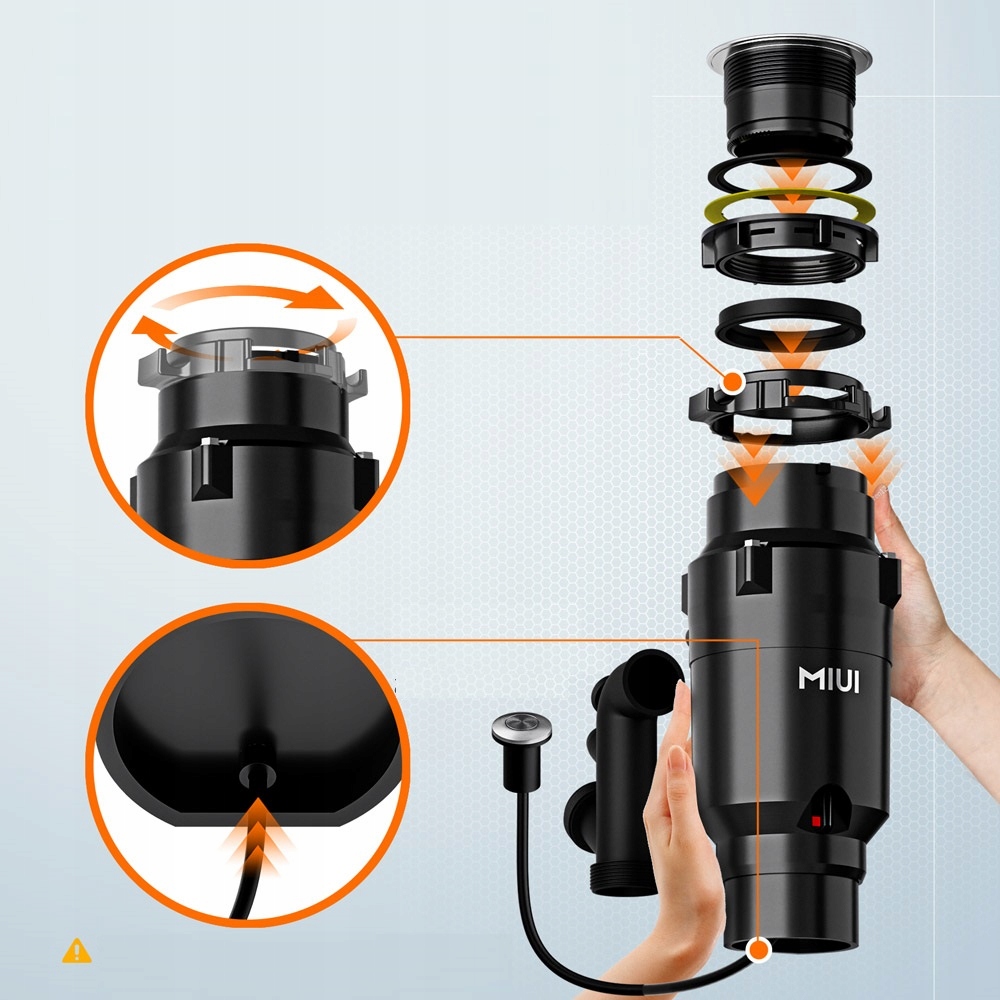 MIUI