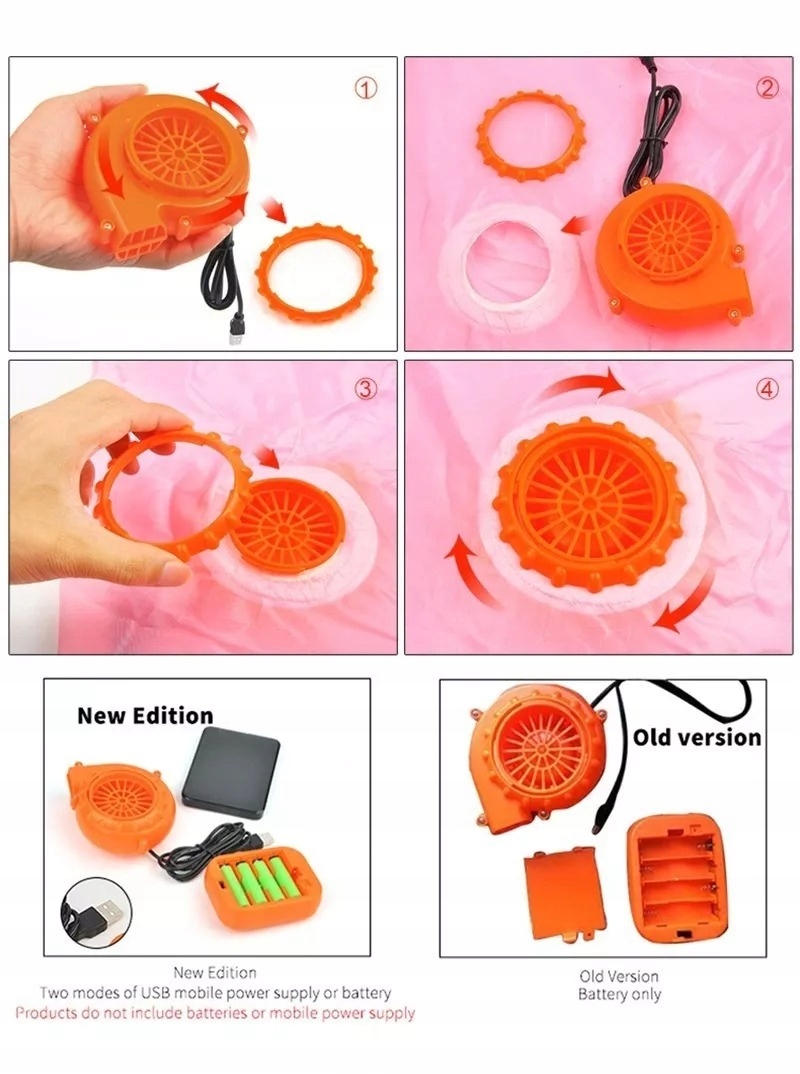 ①

②

③

④

New Edition

Old version

New Edition
Two modes of USB mobile power supply or battery
Products do not include batteries or mobile power supply

Old Version
Battery only