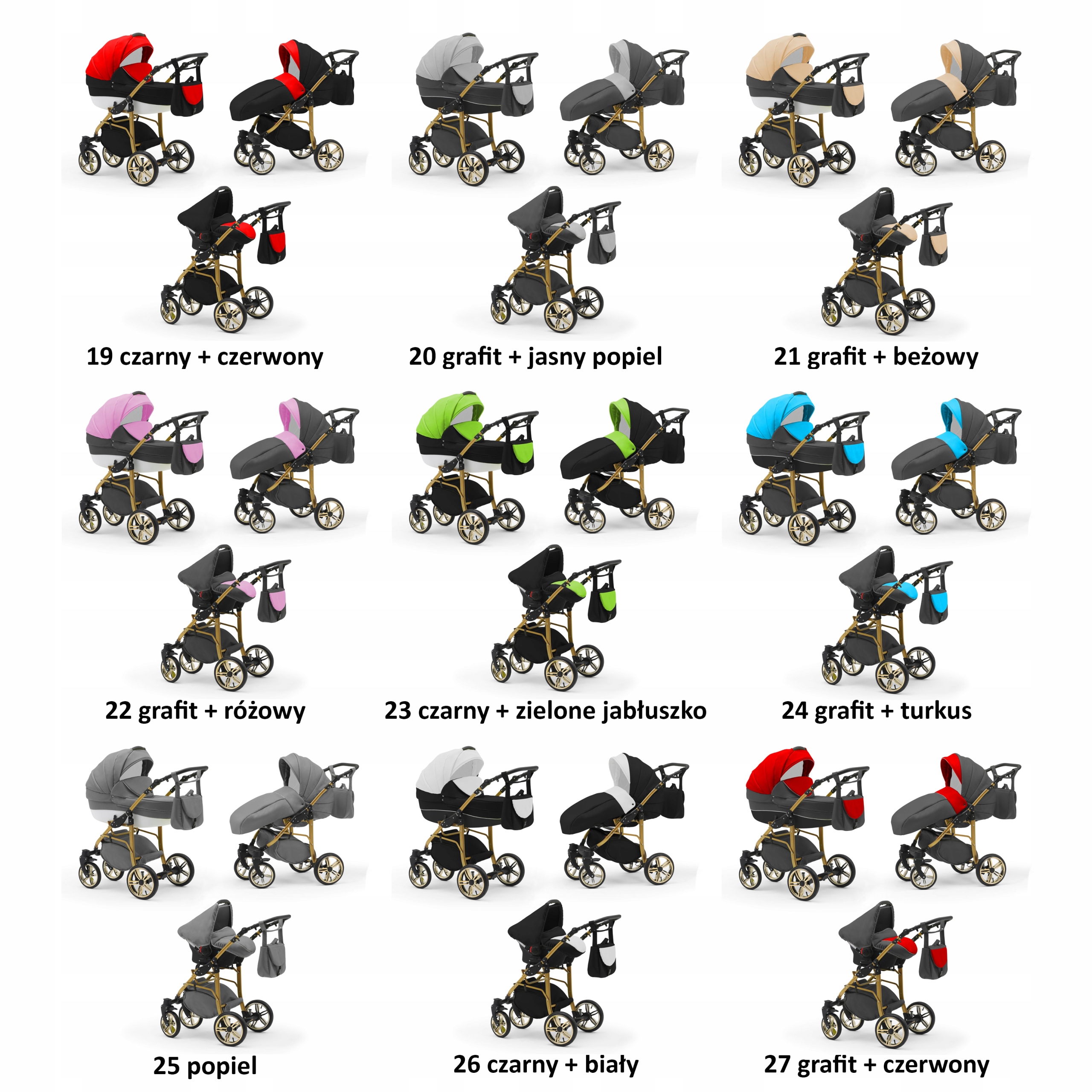 19 czarny + czerwony

20 grafit + jasny popiel

21 grafit + beżowy

22 grafit + różowy

23 czarny + zielone jabłuszko

24 grafit + turkus

25 popiel

26 czarny + biały

27 grafit + czerwony