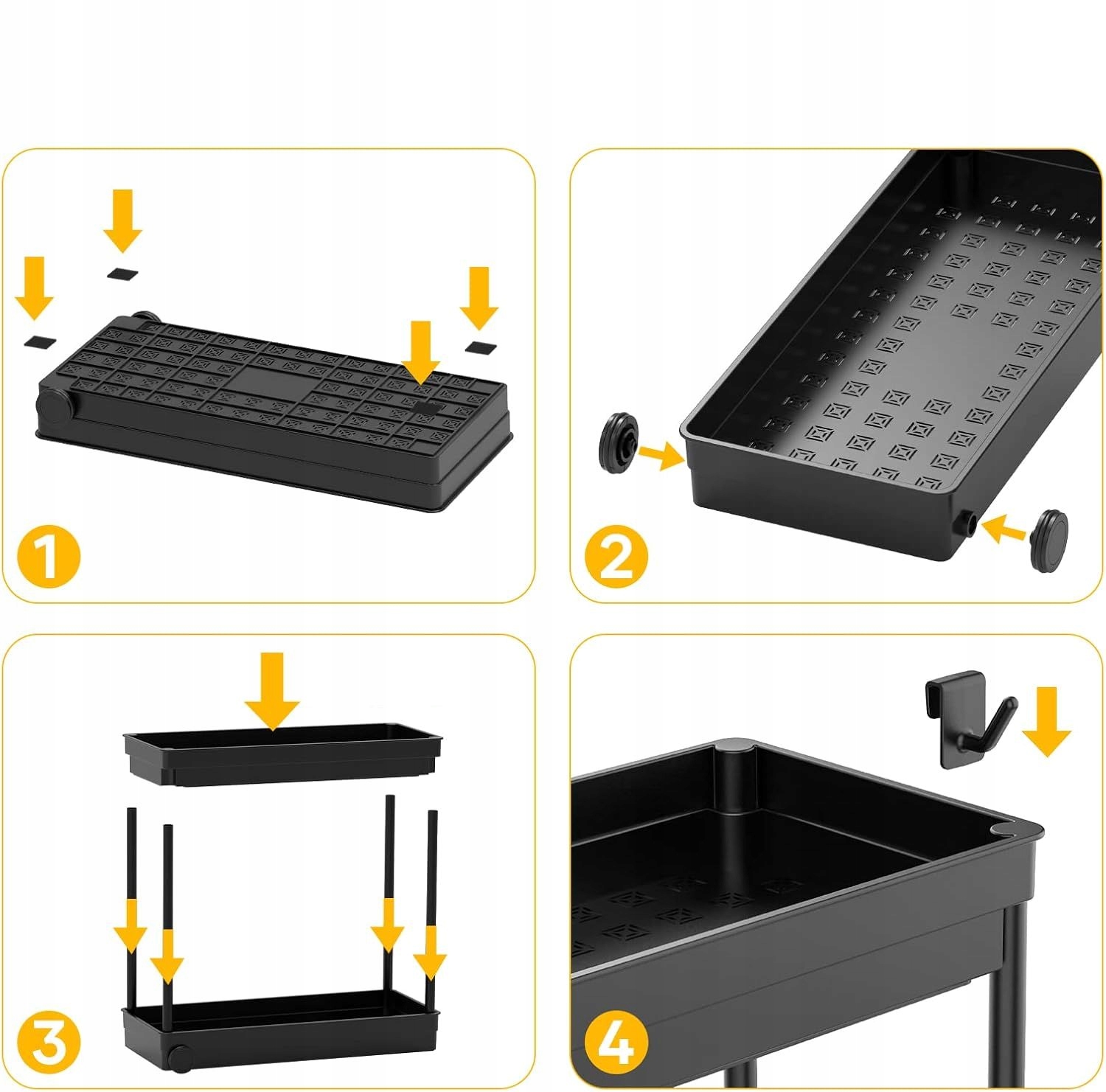 1
2
3
4