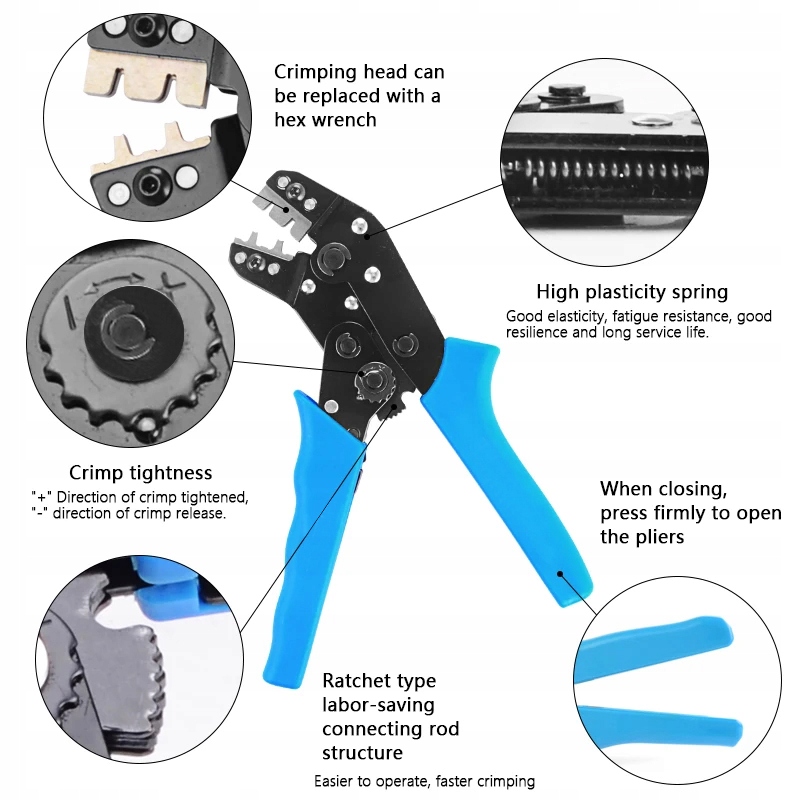 Crimping head can be replaced with a hex wrench

High plasticity spring

Good elasticity, fatigue resistance, good resilience and long service life.

Crimp tightness

"+" Direction of crimp tightened,
"-" direction of crimp release.

When closing, press firmly to open the pliers

Ratchet type labor-saving connecting rod structure

Easier to operate, faster crimping