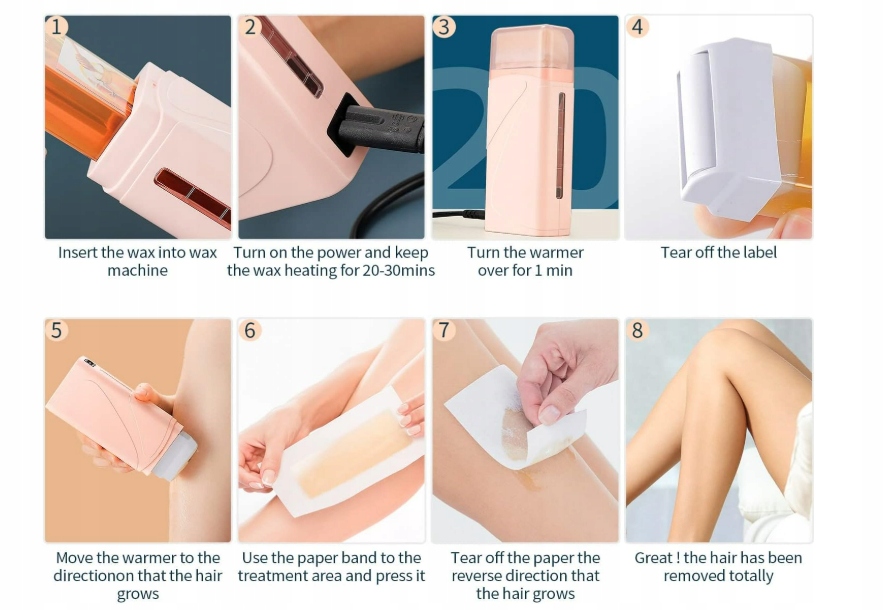 1
Insert the wax into wax machine

2
Turn on the power and keep the wax heating for 20-30mins

3
20
Turn the warmer over for 1 min

4
Tear off the label

5
Move the warmer to the directionon that the hair grows

6
Use the paper band to the treatment area and press it

7
Tear off the paper the reverse direction that the hair grows

8
Great ! the hair has been removed totally