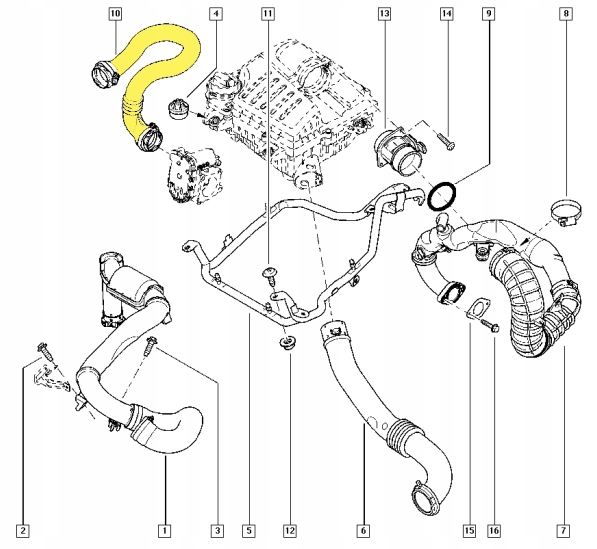 10
4
11
13
14
9
8
2
1
3
5
12
6
15
16
7