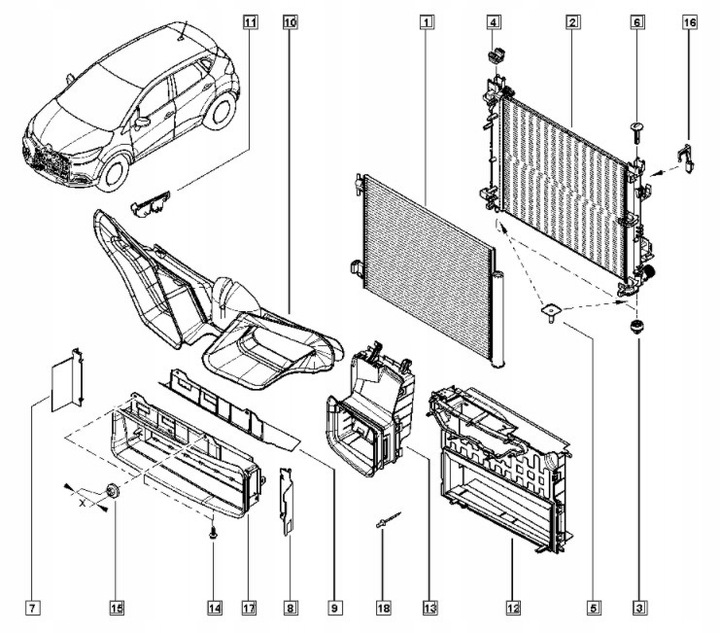 11
10
1
4
2
6
16
X
7
15
14
17
8
9
18
13
12
5
3