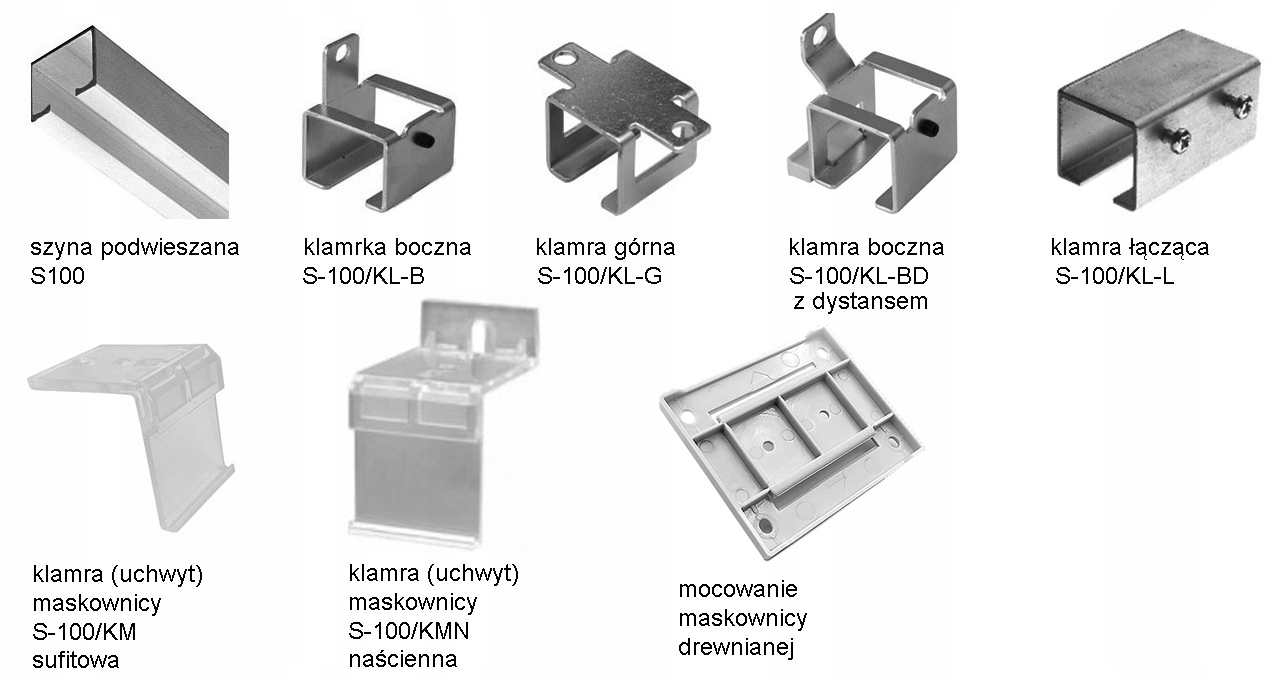 szyna podwieszana
S100

klamrka boczna
S-100/KL-B

klamra górna
S-100/KL-G

klamra boczna
S-100/KL-BD
z dystansem

klamra łącząca
S-100/KL-L

klamra (uchwyt)
maskownicy
S-100/KM
sufitowa

klamra (uchwyt)
maskownicy
S-100/KMN
naścienna

mocowanie
maskownicy
drewnianej