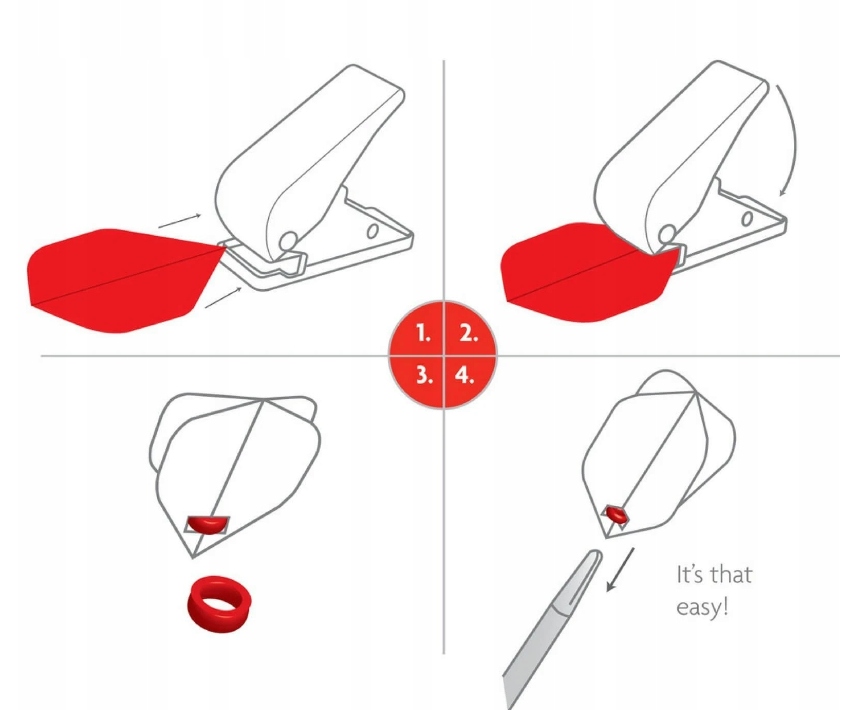 1. 2.
3. 4.

It's that easy!