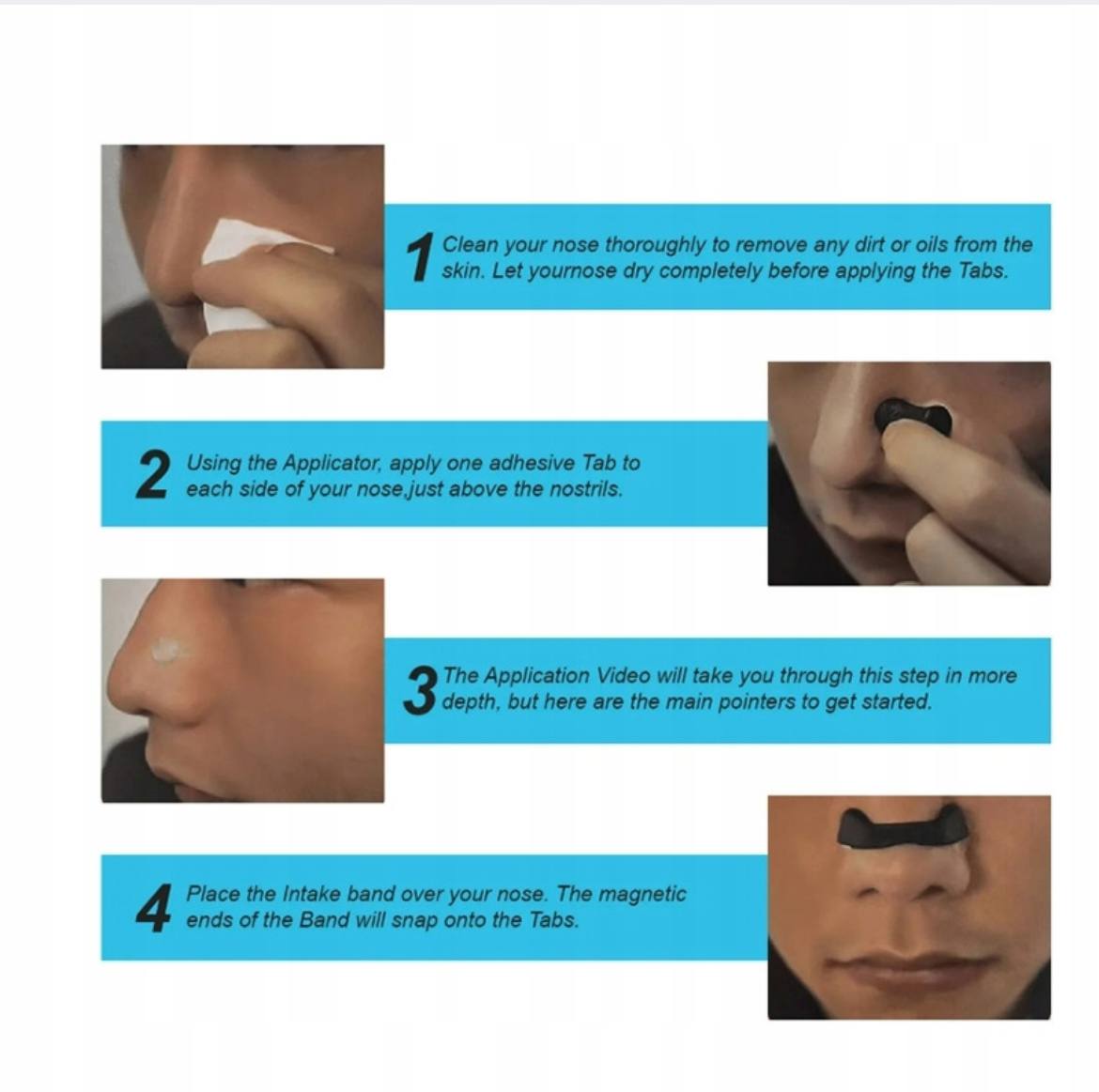 1 Clean your nose thoroughly to remove any dirt or oils from the skin. Let yournose dry completely before applying the Tabs.

2 Using the Applicator, apply one adhesive Tab to each side of your nose,just above the nostrils.

3 The Application Video will take you through this step in more depth, but here are the main pointers to get started.

4 Place the Intake band over your nose. The magnetic ends of the Band will snap onto the Tabs.