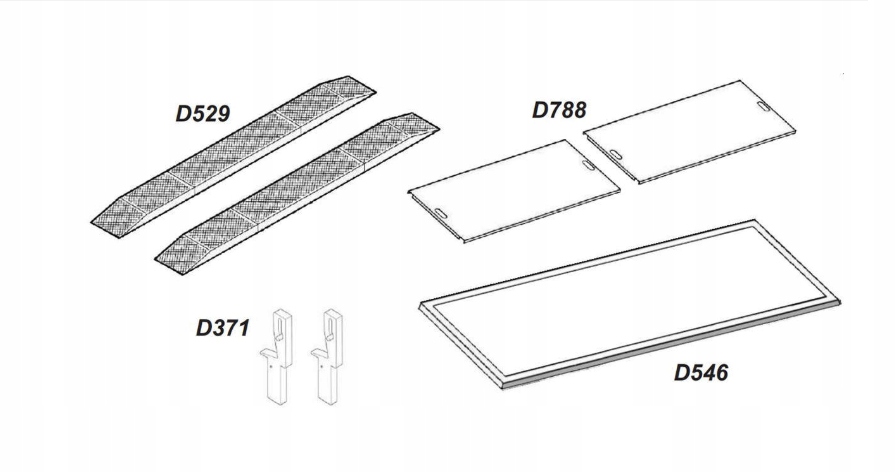 D529

D788

D371

D546