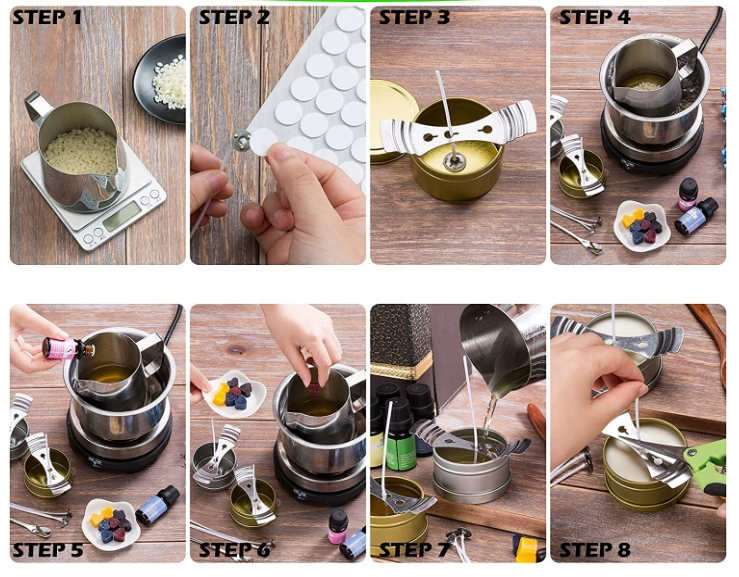 STEP 1
STEP 2
STEP 3
STEP 4
STEP 5
STEP 6
STEP 7
STEP 8