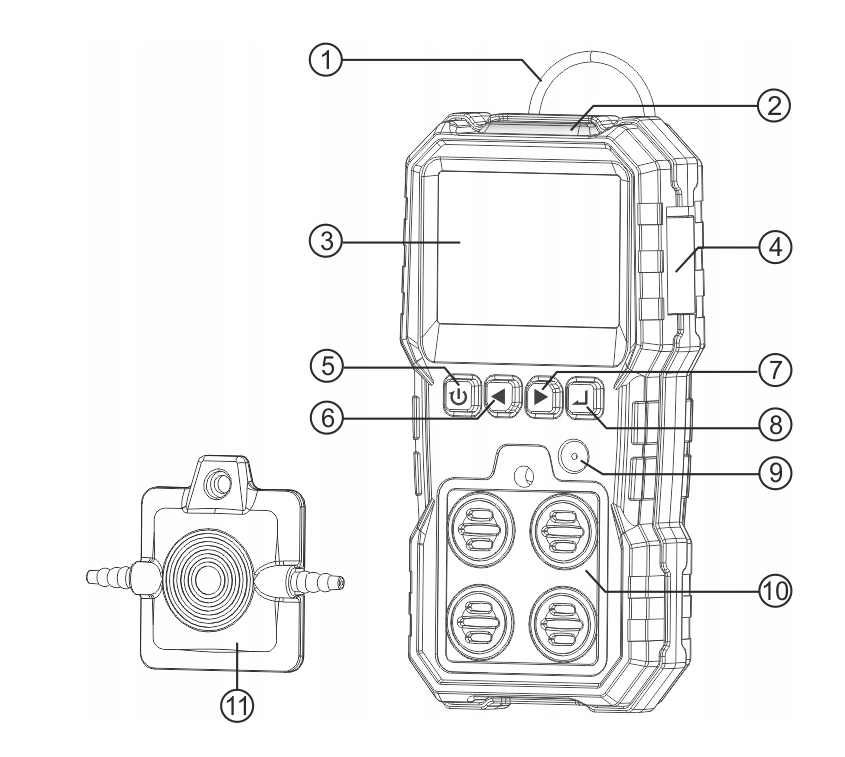 1
2
3
4
5
7
6
8
9
10
11