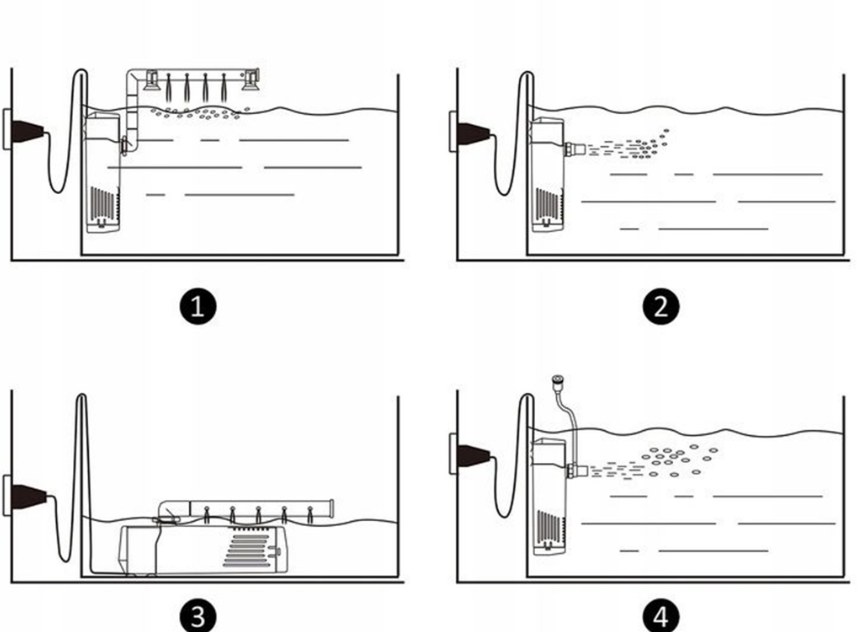 1

2

3

4