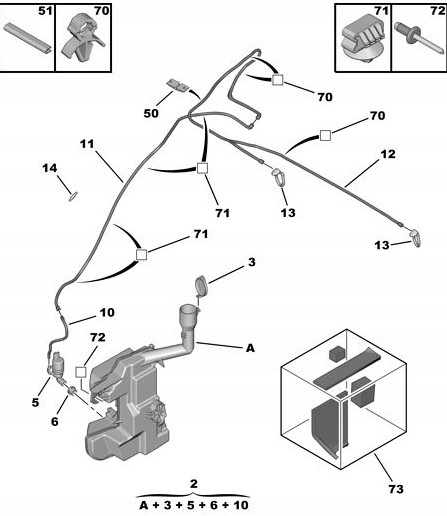 51
70
71
72
70
50
70
11
12
14
71
13
71
13
3
10
72
A
5
6
73
2
A + 3 + 5 + 6 + 10