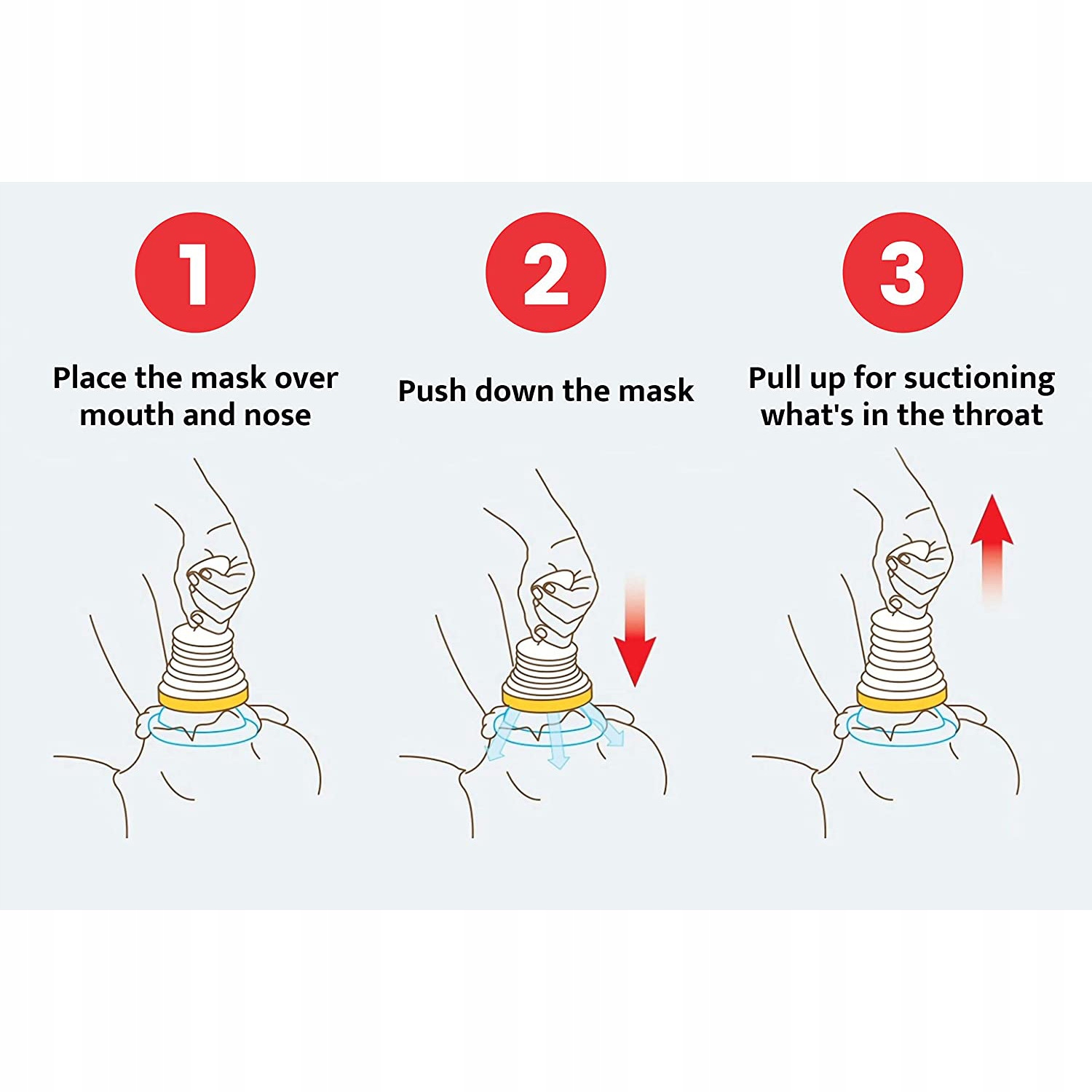 1

Place the mask over mouth and nose

2

Push down the mask

3

Pull up for suctioning what's in the throat