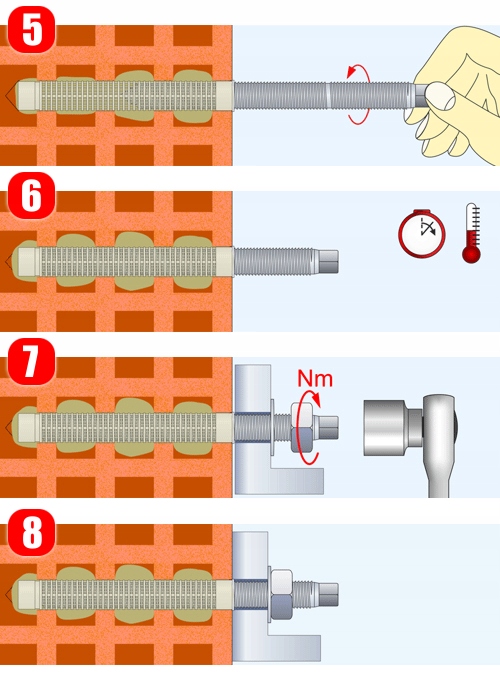 5

6

7

Nm

8