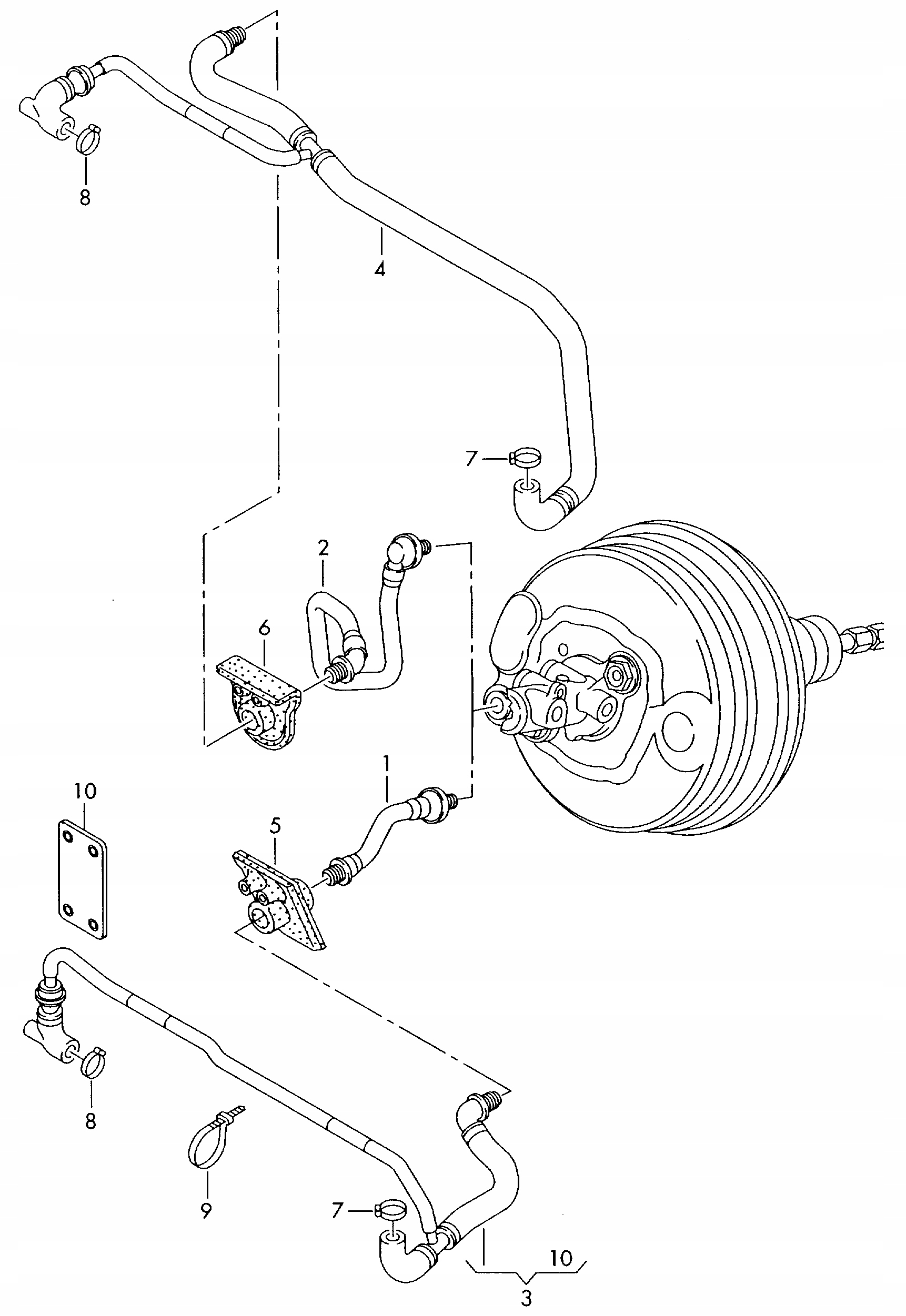 8
4
7
2
6
1
10
5
8
9
7
10
3