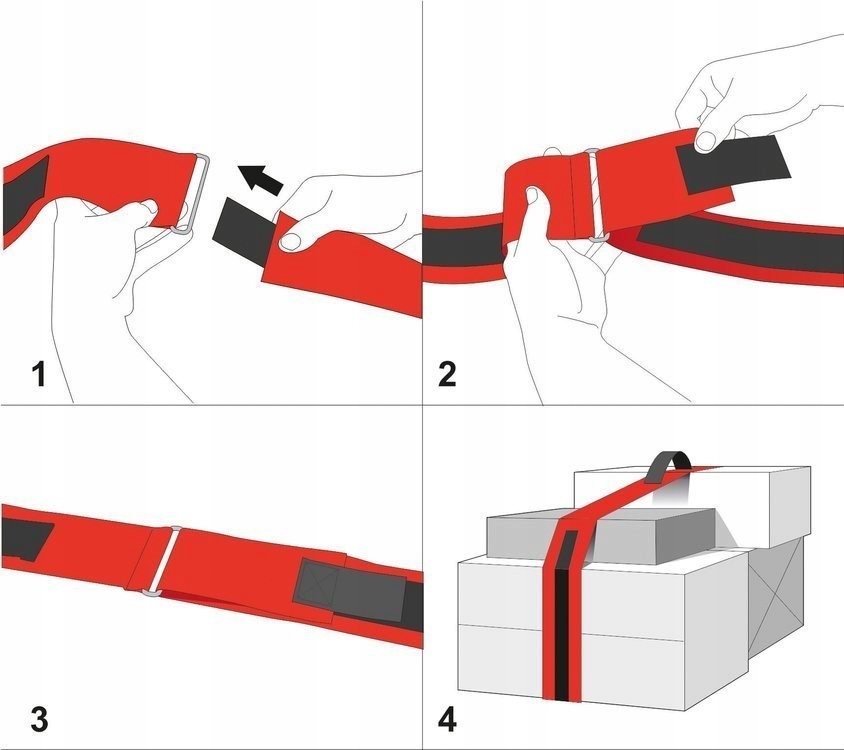 1

2

3

4