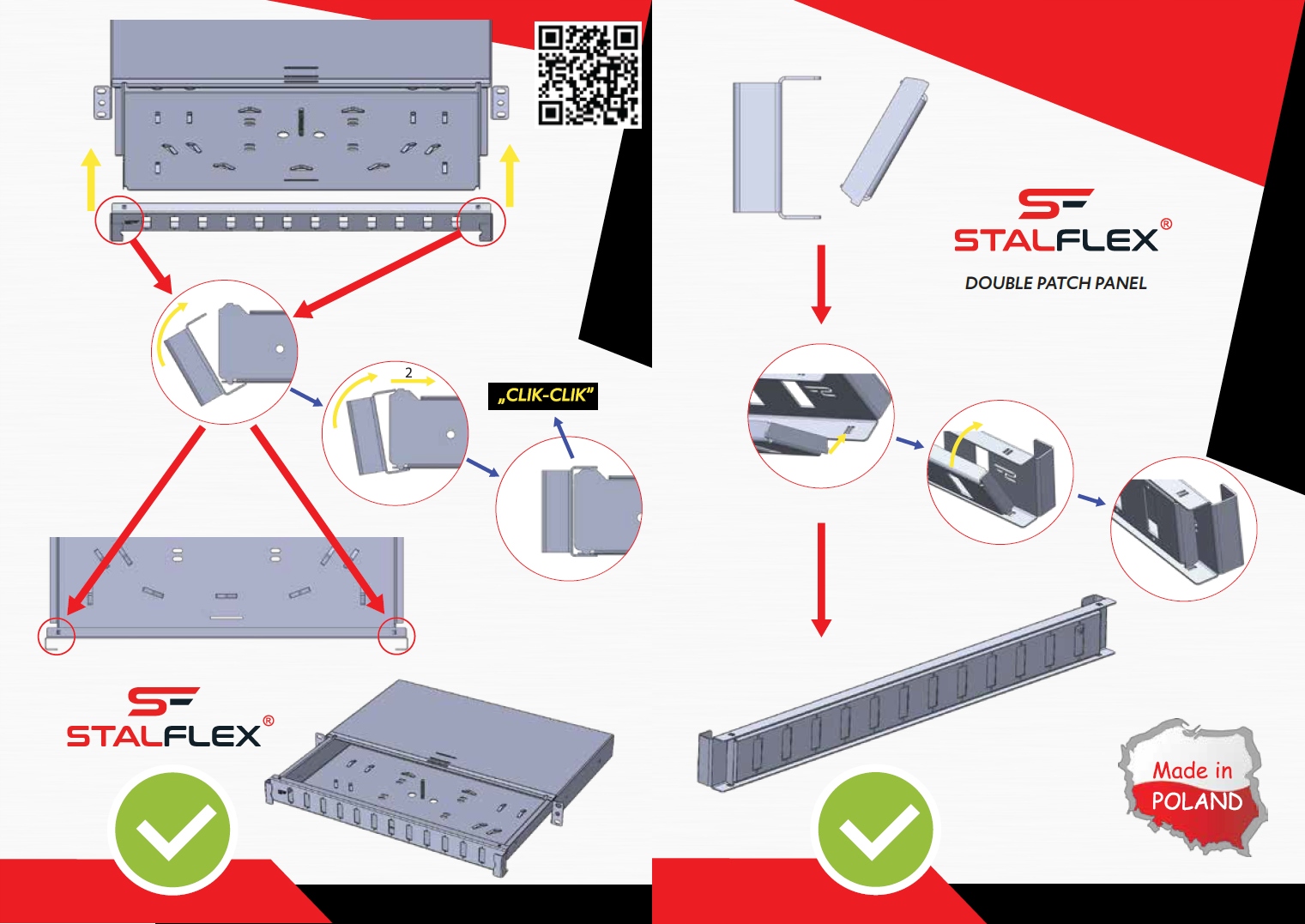 2

„CLIK-CLIK”

SF
STALFLEX®

SF
STALFLEX®

DOUBLE PATCH PANEL

Made in
POLAND