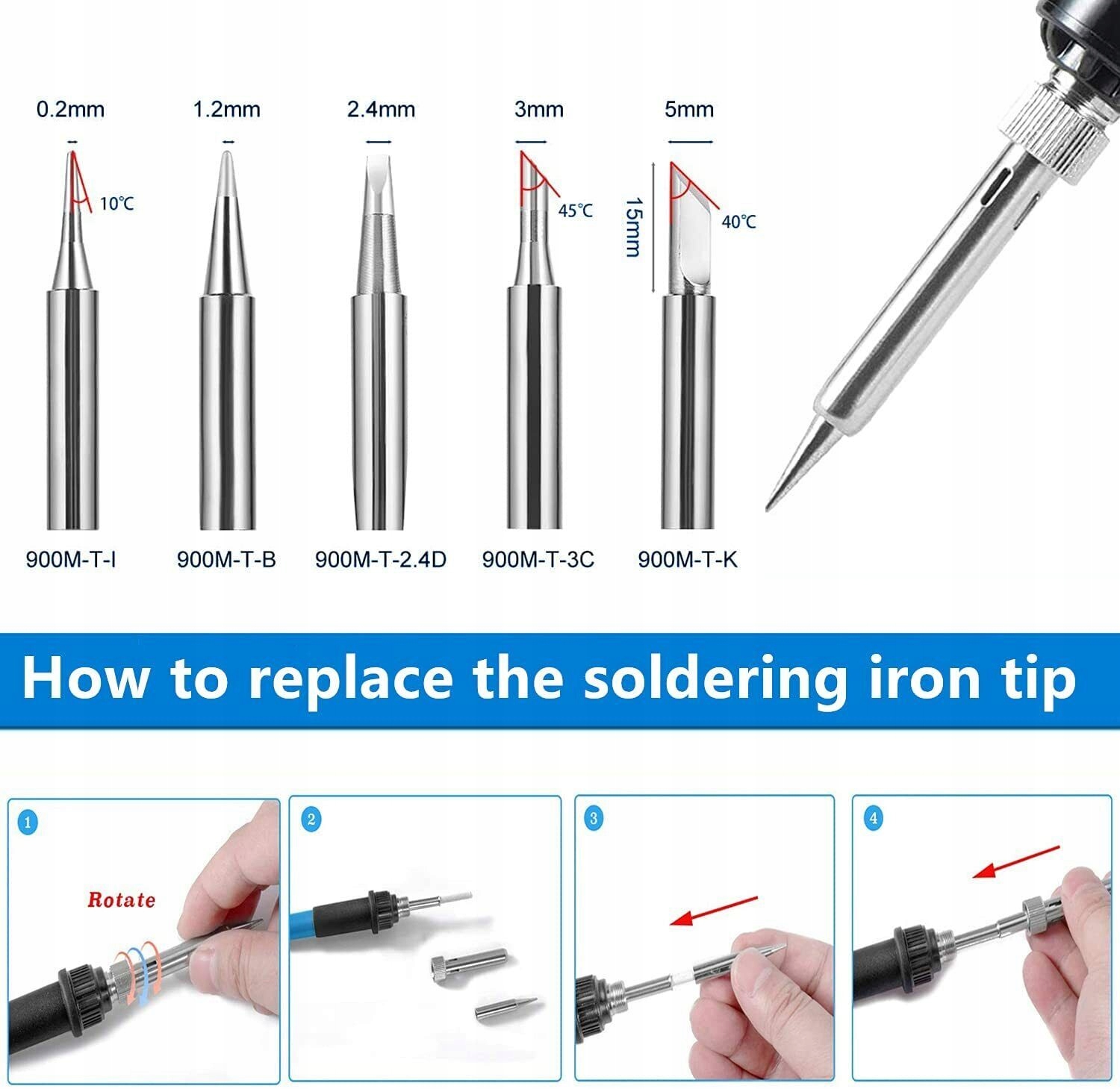 0.2mm
10℃
900M-T-I

1.2mm
900M-T-B

2.4mm
900M-T-2.4D

3mm
45℃
900M-T-3C

5mm
15mm
40℃
900M-T-K

How to replace the soldering iron tip

1
Rotate

2

3

4